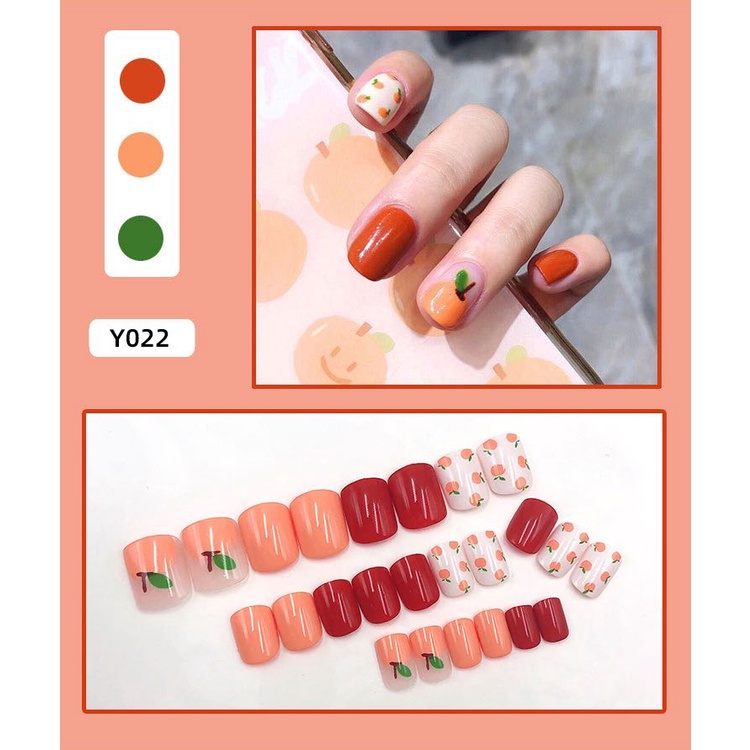 Y022