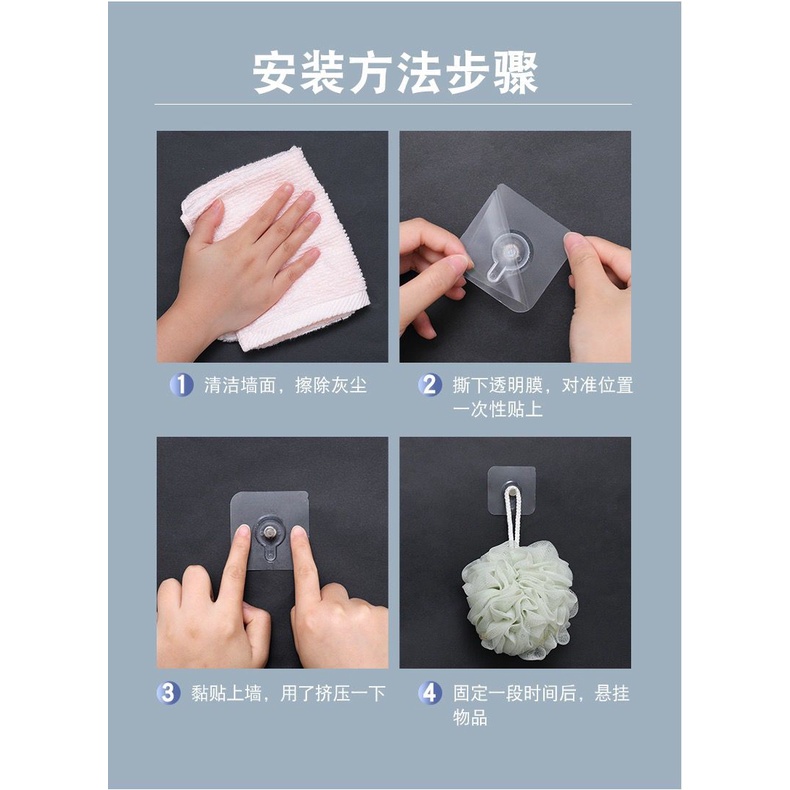 安装方法步骤

1 清洁墙面，擦除灰尘

2 撕下透明膜，对准位置一次性贴上

3 黏贴上墙，用了挤压一下

4 固定一段时间后，悬挂物品