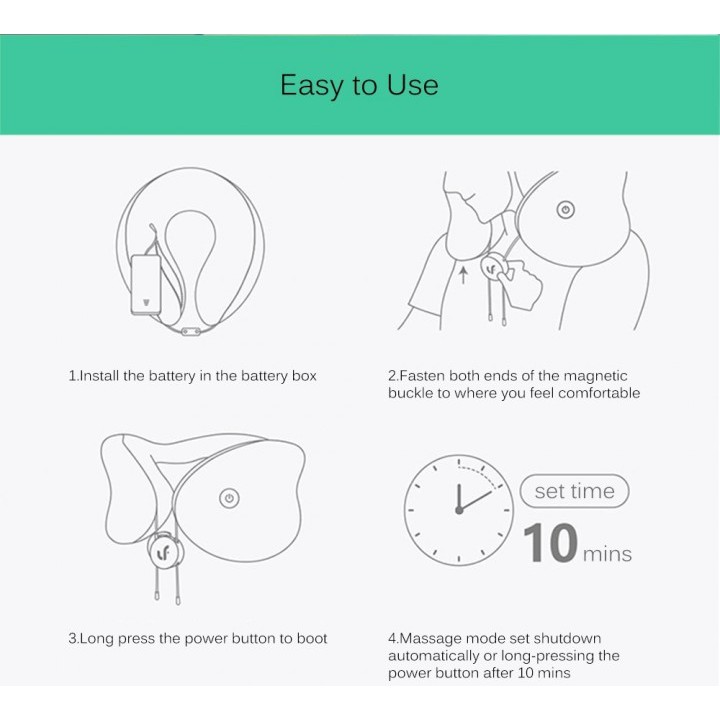 Easy to Use

1.Install the battery in the battery box

2.Fasten both ends of the magnetic buckle to where you feel comfortable

3.Long press the power button to boot

set time

10 mins

4.Massage mode set shutdown automatically or long-pressing the power button after 10 mins