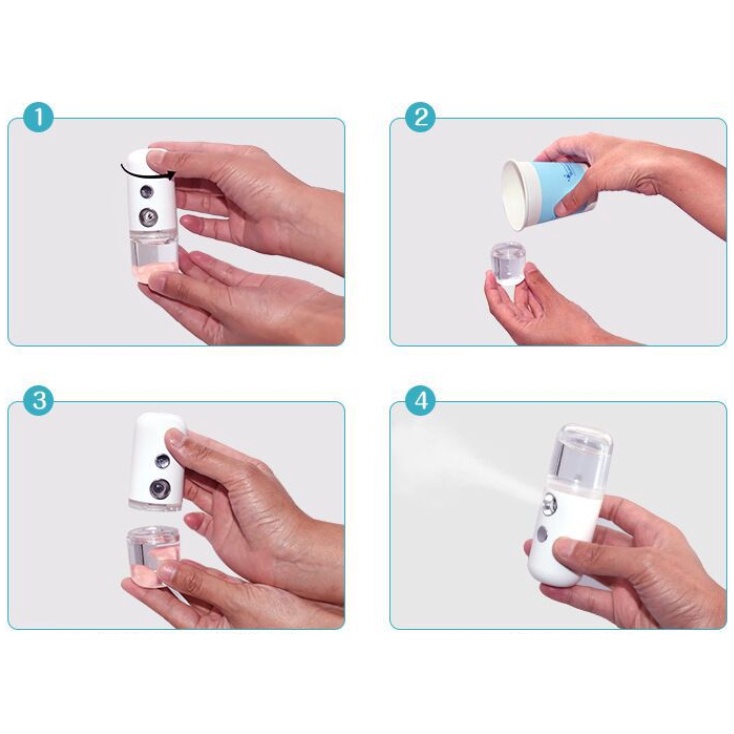 1

2

3

4