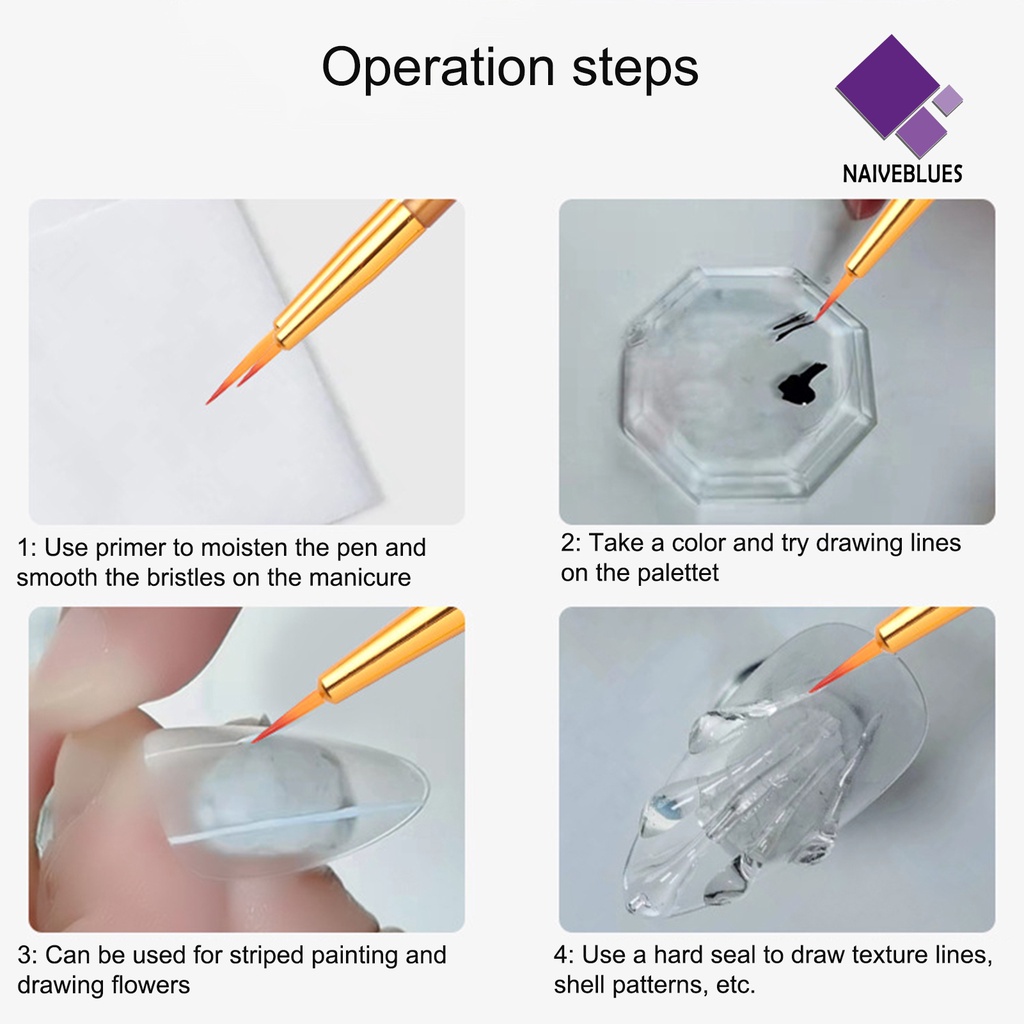 Operation steps

NAIVEBLUES

1: Use primer to moisten the pen and smooth the bristles on the manicure

2: Take a color and try drawing lines on the palettet

3: Can be used for striped painting and drawing flowers

4: Use a hard seal to draw texture lines, shell patterns, etc.