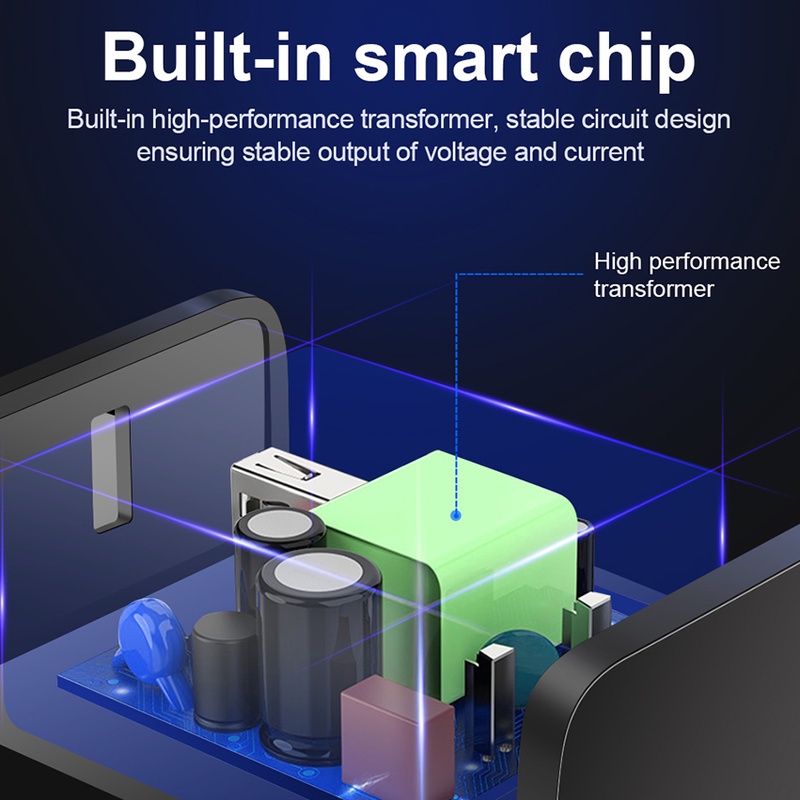 Built-in smart chip

Built-in high-performance transformer, stable circuit design ensuring stable output of voltage and current

High performance transformer