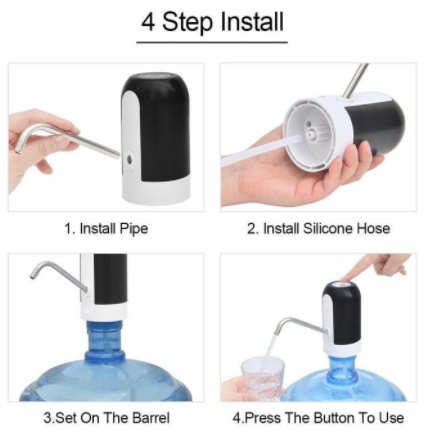 4 Step Install

1. Install Pipe

2. Install Silicone Hose

3.Set On The Barrel

4.Press The Button To Use