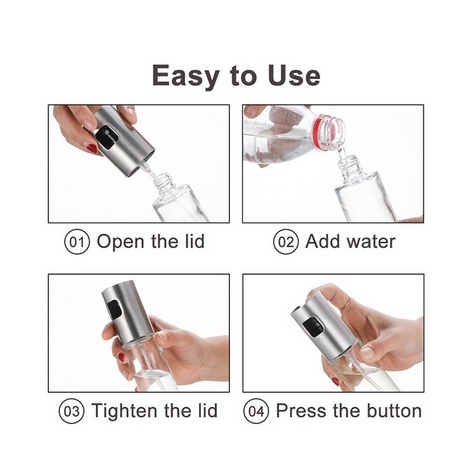 Easy to Use

01 Open the lid

02 Add water

03 Tighten the lid

04 Press the button