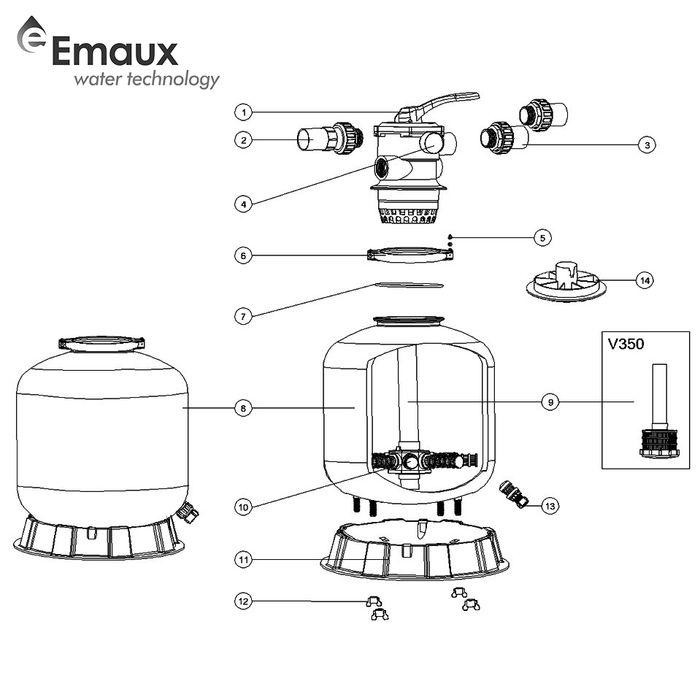 Emaux
water technology

1
2
3
4
5
6
14
7
V350
8
9
10
13
11
12