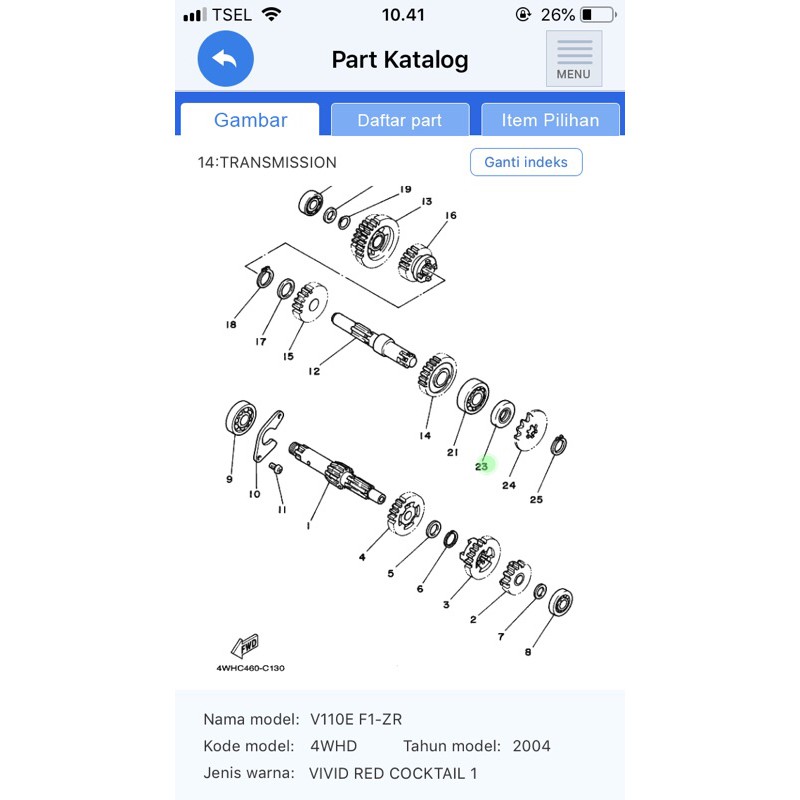 TSEL 10.41 26%

Part Katalog

MENU

Gambar
Daftar part
Item Pilihan

14:TRANSMISSION
Ganti indeks

19
13
16
18
17
15
12
14
21
23
24
25
9
10
11
1
4
5
6
3
2
7
8
FWD
4WHC460-C130

Nama model: V110E F1-ZR
Kode model: 4WHD Tahun model: 2004
Jenis warna: VIVID RED COCKTAIL 1