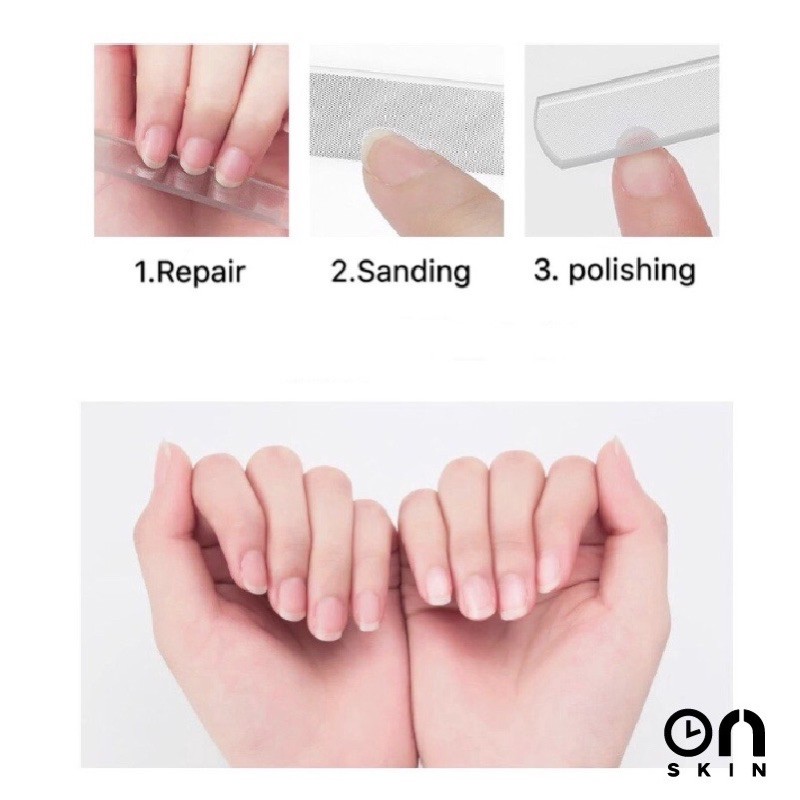 1.Repair

2.Sanding

3. polishing

ON
SKIN