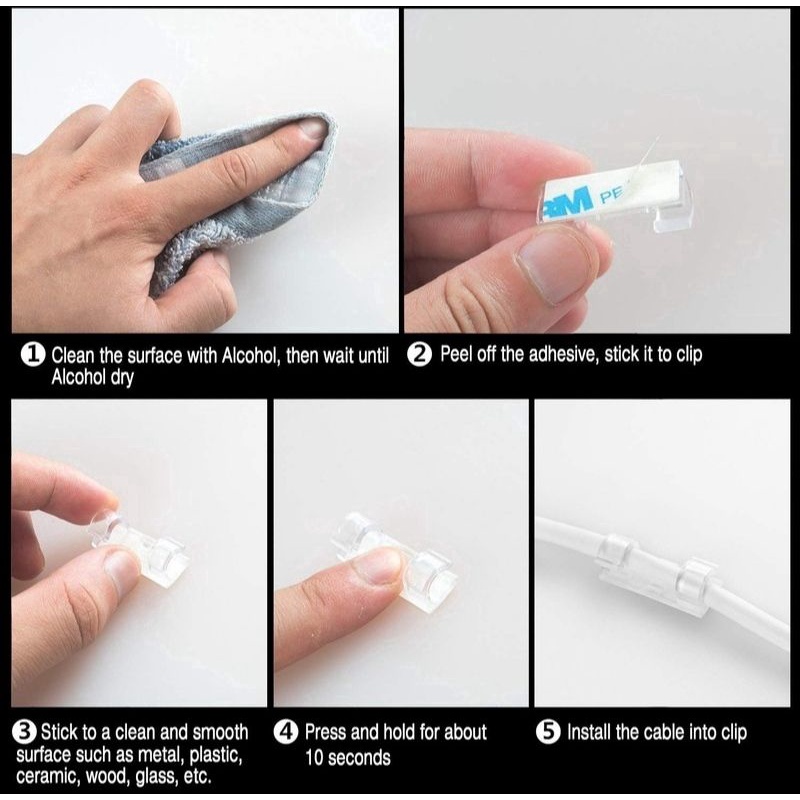 3M PE

1 Clean the surface with Alcohol, then wait until Alcohol dry

2 Peel off the adhesive, stick it to clip

3 Stick to a clean and smooth surface such as metal, plastic, ceramic, wood, glass, etc.

4 Press and hold for about 10 seconds

5 Install the cable into clip