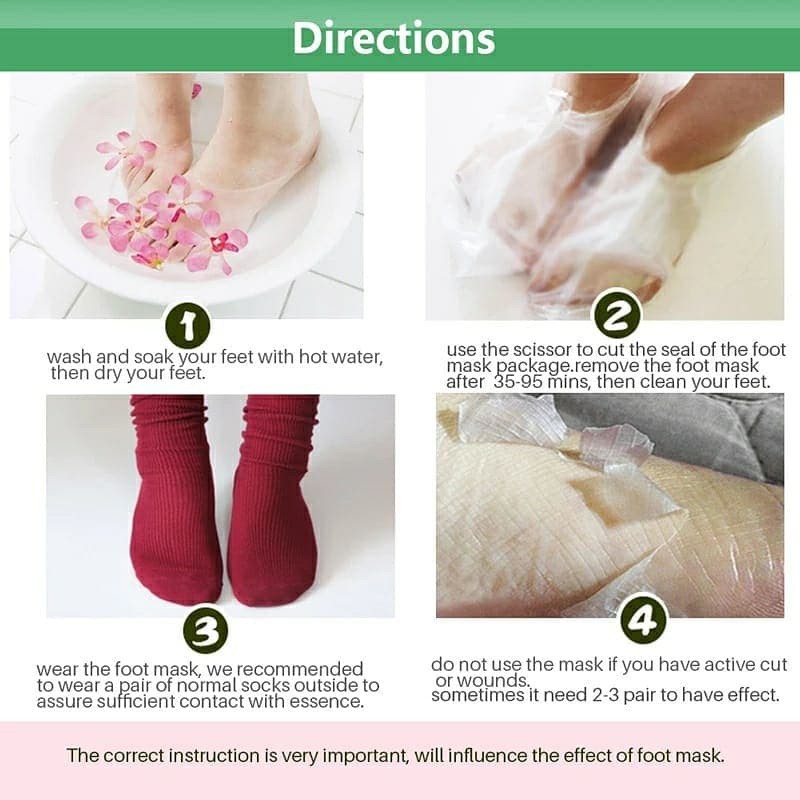 Directions

1
wash and soak your feet with hot water, then dry your feet.

2
use the scissor to cut the seal of the foot mask package.remove the foot mask after 35-95 mins, then clean your feet.

3
wear the foot mask, we recommended to wear a pair of normal socks outside to assure sufficient contact with essence.

4
do not use the mask if you have active cut or wounds.
sometimes it need 2-3 pair to have effect.

The correct instruction is very important, will influence the effect of foot mask.