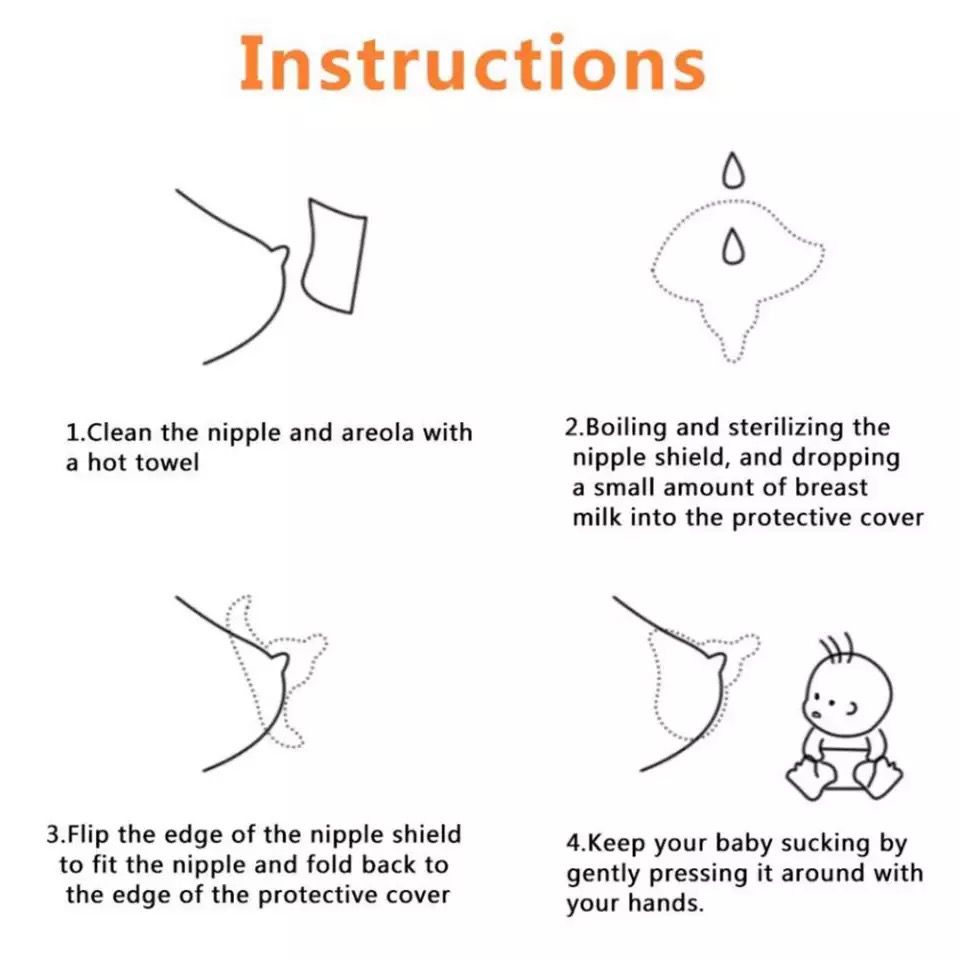 Instructions

1.Clean the nipple and areola with a hot towel

2.Boiling and sterilizing the nipple shield, and dropping a small amount of breast milk into the protective cover

3.Flip the edge of the nipple shield to fit the nipple and fold back to the edge of the protective cover

4.Keep your baby sucking by gently pressing it around with your hands.