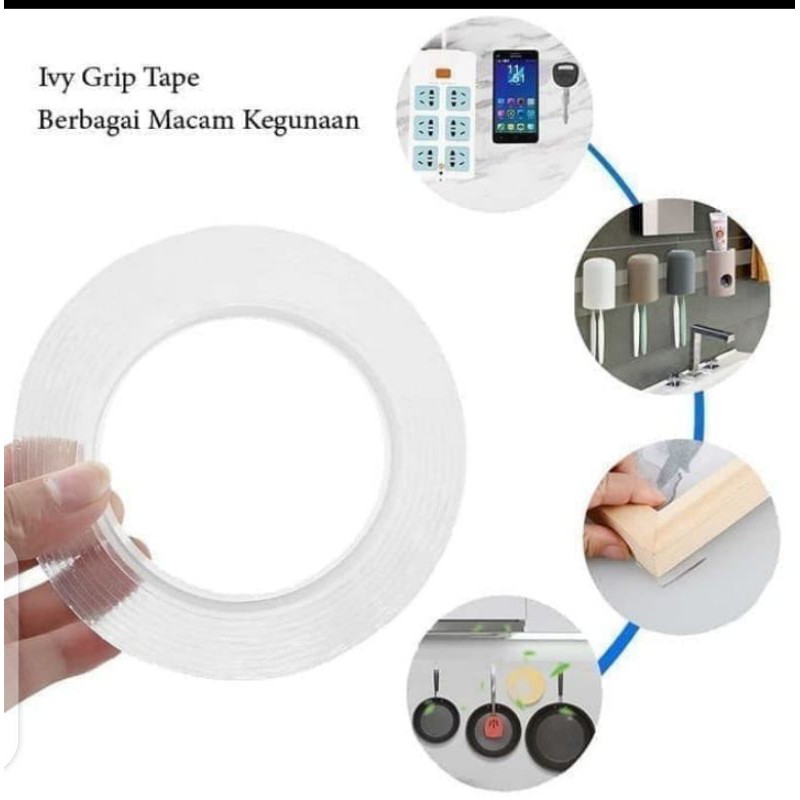 Ivy Grip Tape
Berbagai Macam Kegunaan