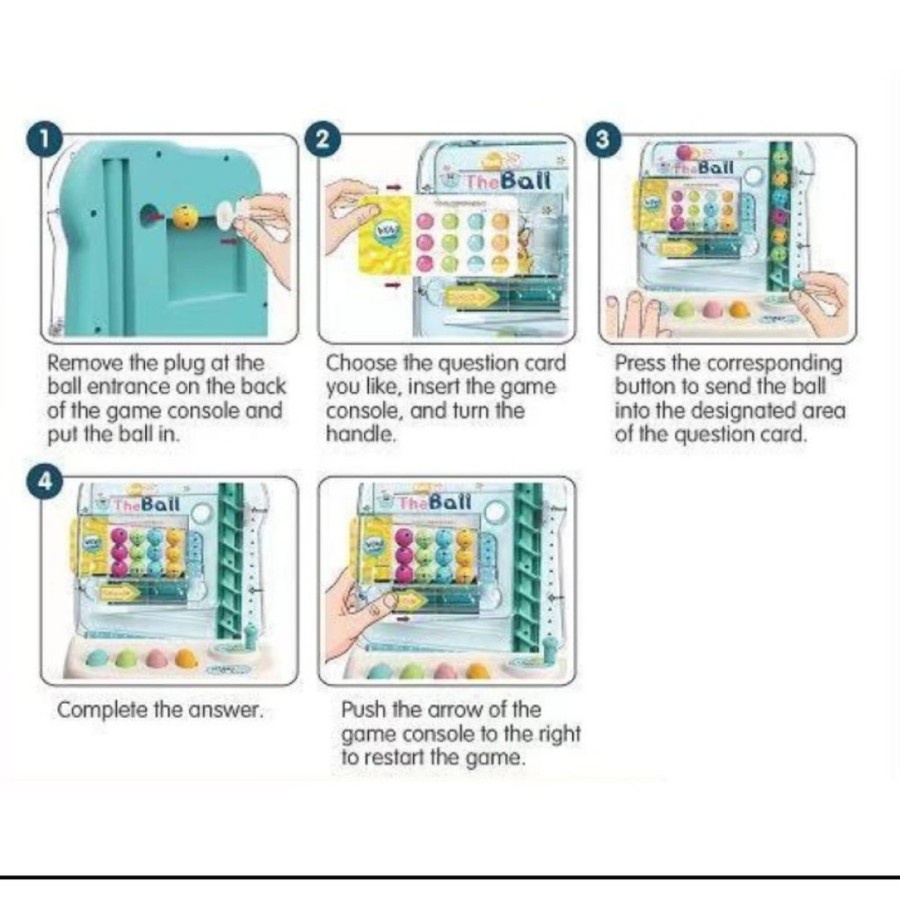 1

Remove the plug at the ball entrance on the back of the game console and put the ball in.

2

The Ball

Choose the question card you like, insert the game console, and turn the handle.

3

The Ball

Press the corresponding button to send the ball into the designated area of the question card.

4

The Ball

Complete the answer.

The Ball

Push the arrow of the game console to the right to restart the game.