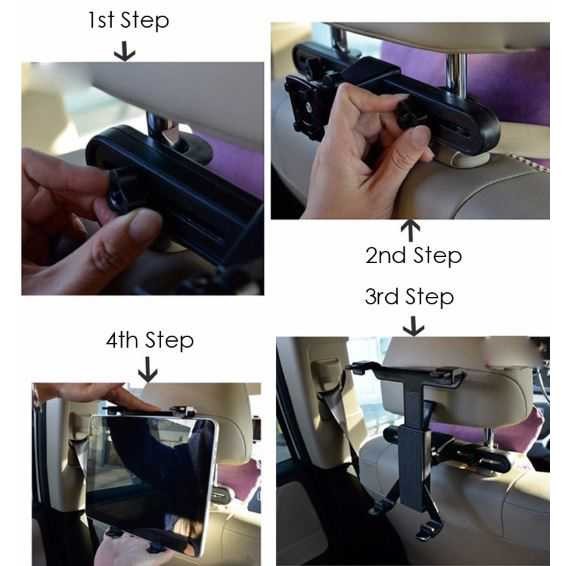 1st Step

2nd Step

3rd Step

4th Step