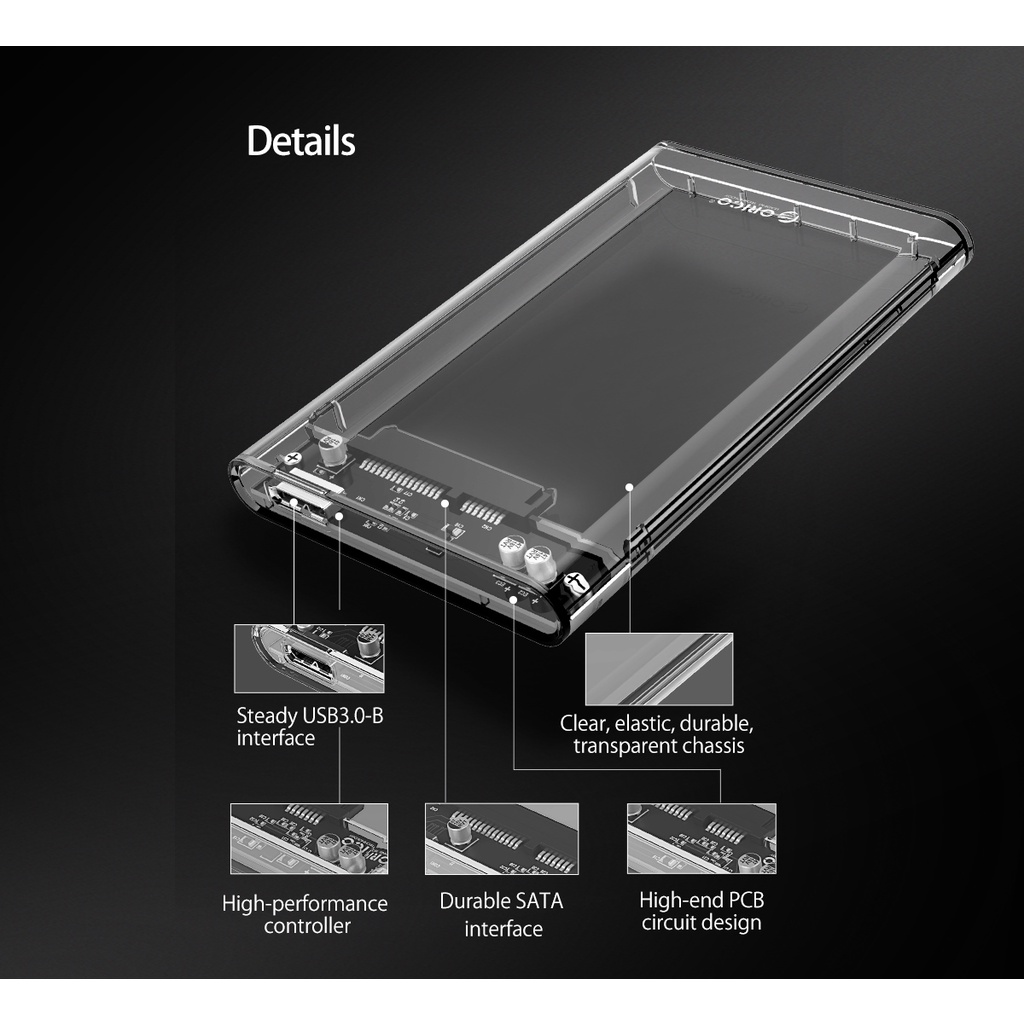 Details

ORICO

Steady USB3.0-B interface

Clear, elastic, durable, transparent chassis

High-performance controller

Durable SATA interface

High-end PCB circuit design