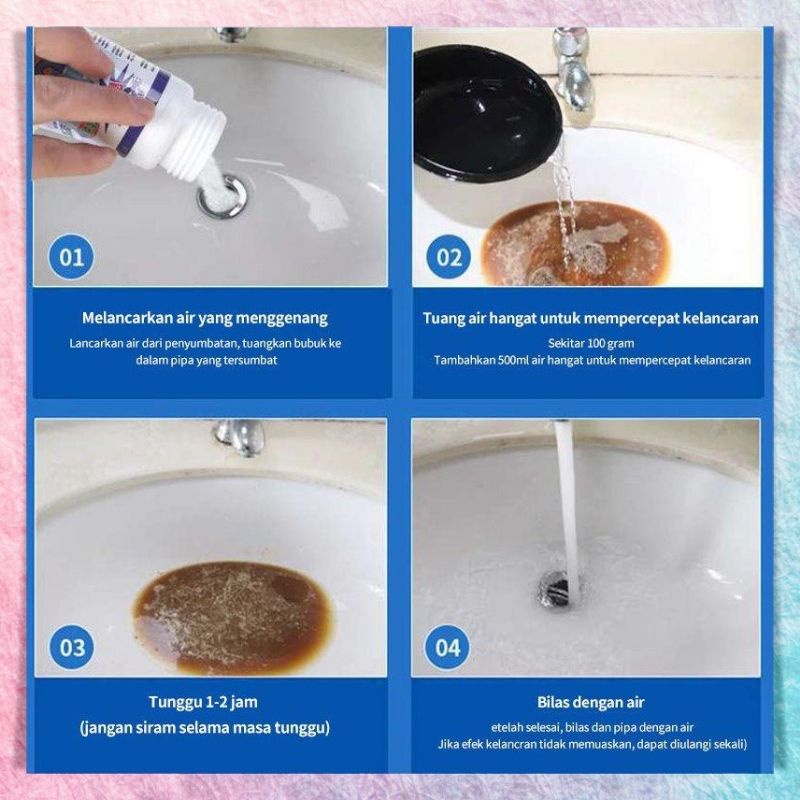 01

Melancarkan air yang menggenang

Lancarkan air dari penyumbatan, tuangkan bubuk ke dalam pipa yang tersumbat

02

Tuang air hangat untuk mempercepat kelancaran

Sekitar 100 gram
Tambahkan 500ml air hangat untuk mempercepat kelancaran

03

Tunggu 1-2 jam
(jangan siram selama masa tunggu)

04

Bilas dengan air

etelah selesai, bilas dan pipa dengan air
Jika efek kelancran tidak memuaskan, dapat diulangi sekali)