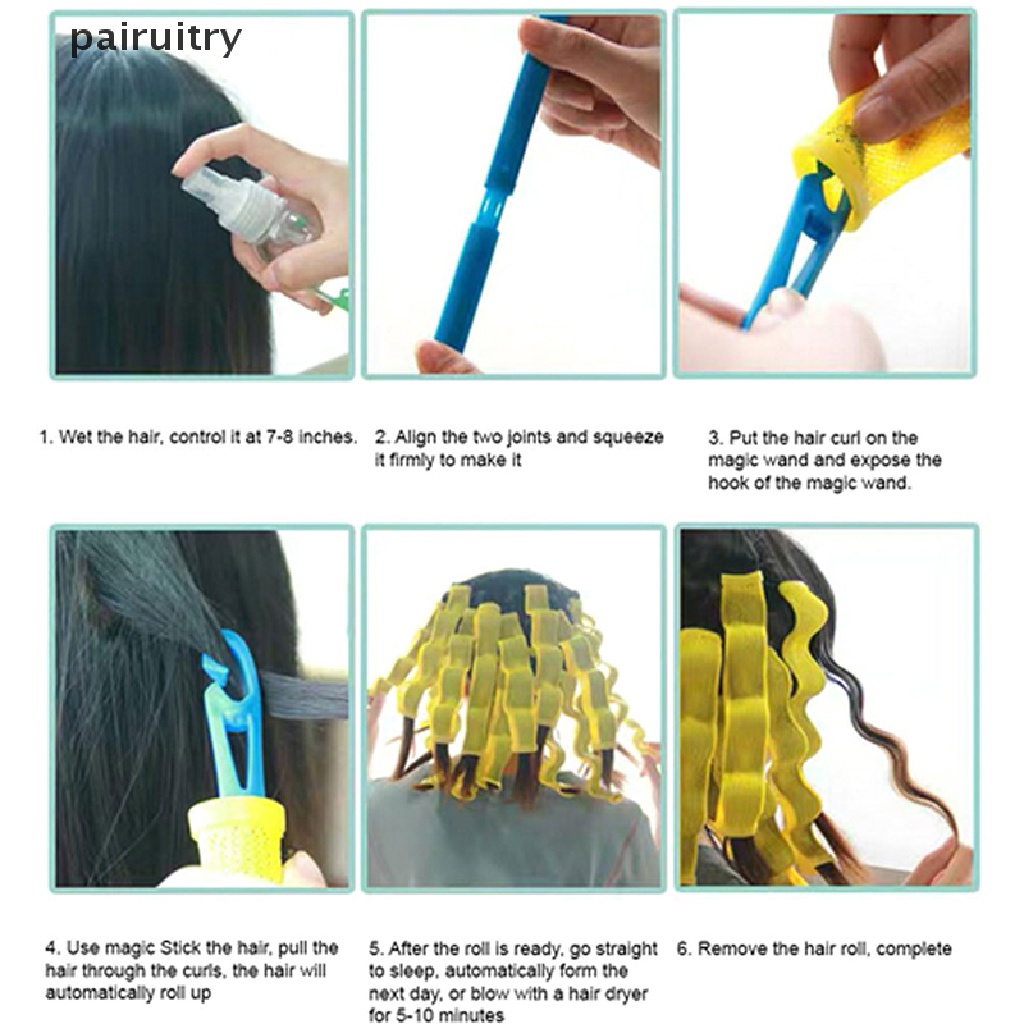 pairuitry

1. Wet the hair, control it at 7-8 inches.

2. Align the two joints and squeeze it firmly to make it

3. Put the hair curl on the magic wand and expose the hook of the magic wand.

4. Use magic Stick the hair, pull the hair through the curls, the hair will automatically roll up

5. After the roll is ready, go straight to sleep, automatically form the next day, or blow with a hair dryer for 5-10 minutes

6. Remove the hair roll, complete