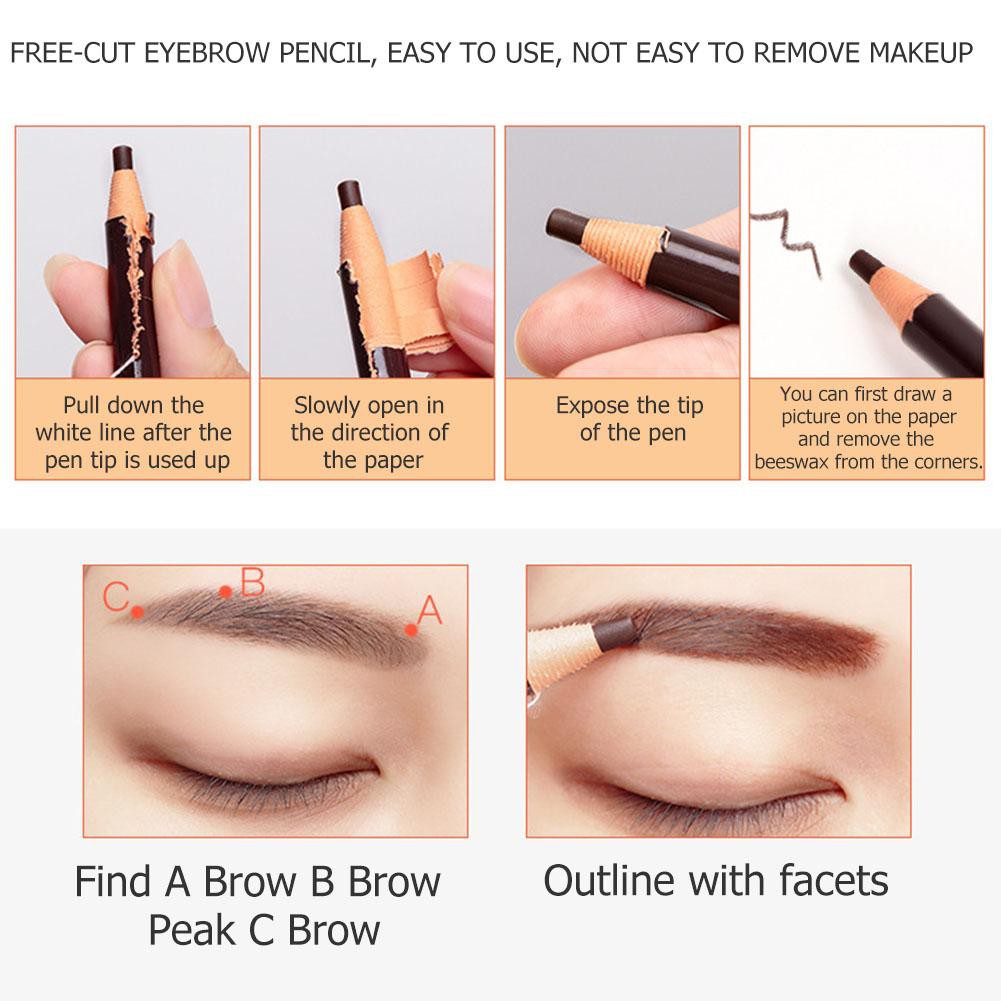 FREE-CUT EYEBROW PENCIL, EASY TO USE, NOT EASY TO REMOVE MAKEUP

Pull down the white line after the pen tip is used up

Slowly open in the direction of the paper

Expose the tip of the pen

You can first draw a picture on the paper and remove the beeswax from the corners.

C

B

A

Find A Brow B Brow Peak C Brow

Outline with facets