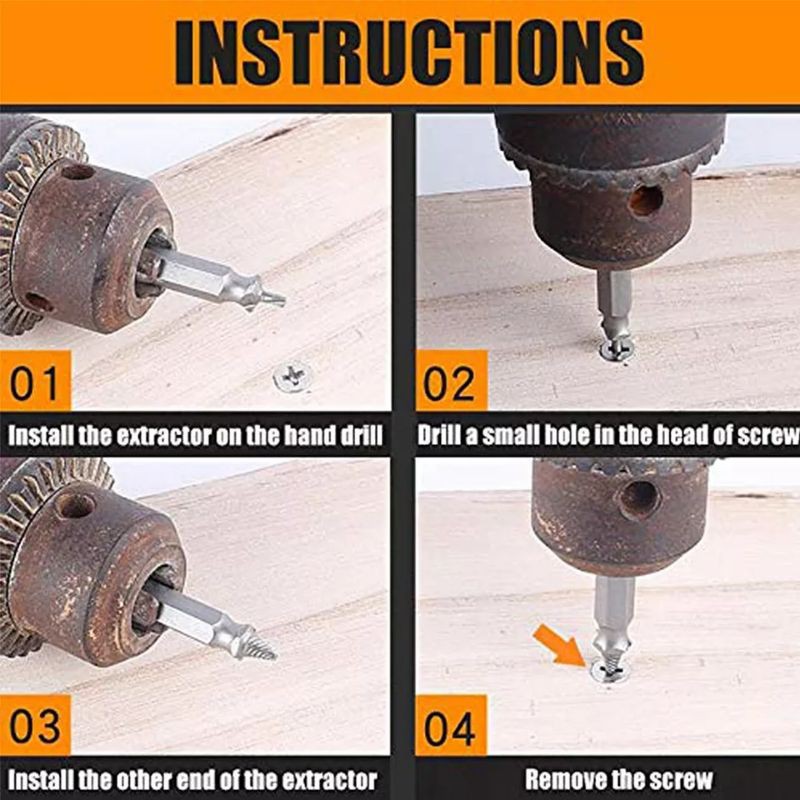 INSTRUCTIONS

01

Install the extractor on the hand drill

02

Drill a small hole in the head of screw

03

Install the other end of the extractor

04

Remove the screw