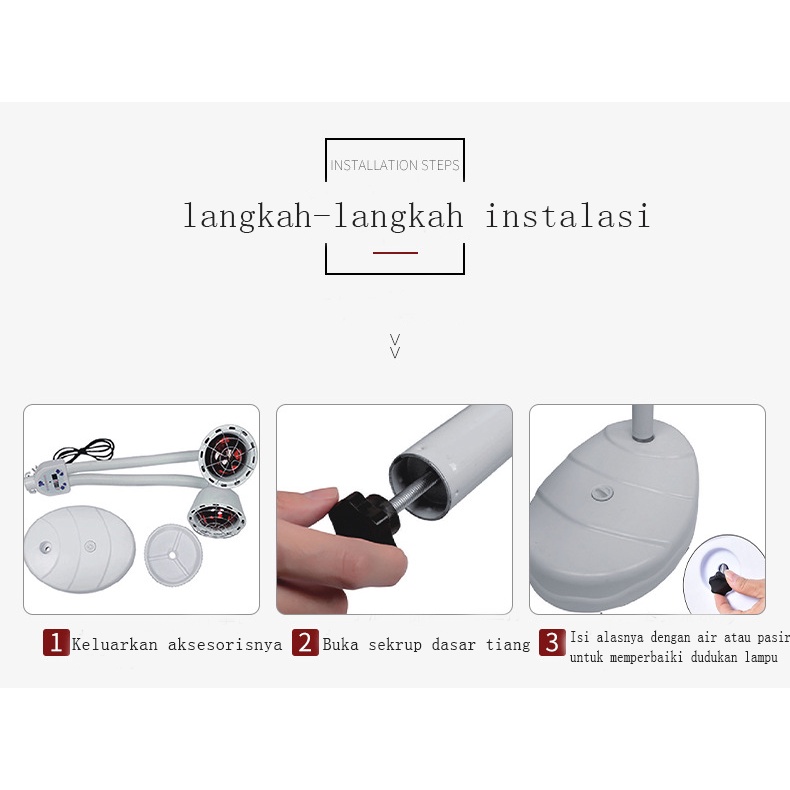 INSTALLATION STEPS

langkah-langkah instalasi

1 Keluarkan aksesorisnya

2 Buka sekrup dasar tiang

3 Isi alasnya dengan air atau pasir untuk memperbaiki dudukan lampu