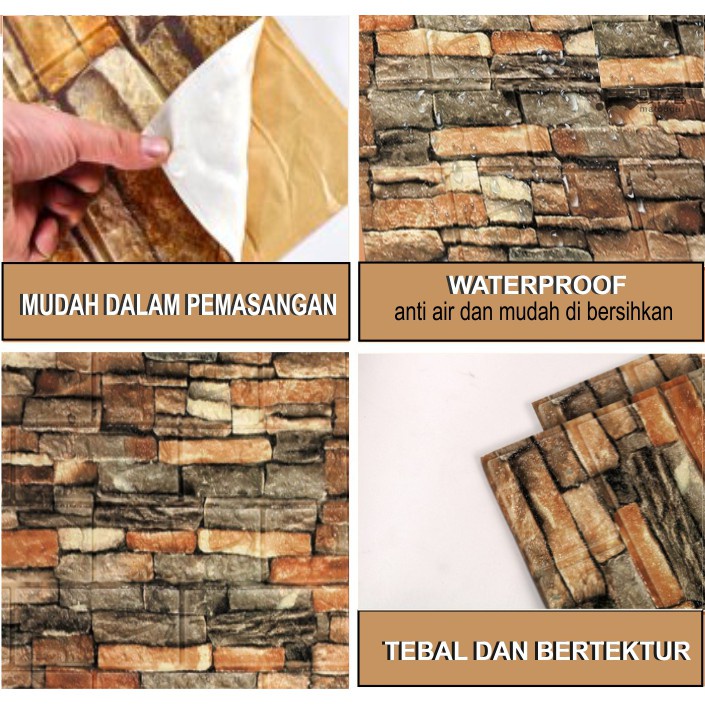 MUDAH DALAM PEMASANGAN

WATERPROOF
anti air dan mudah di bersihkan

TEBAL DAN BERTEKTUR