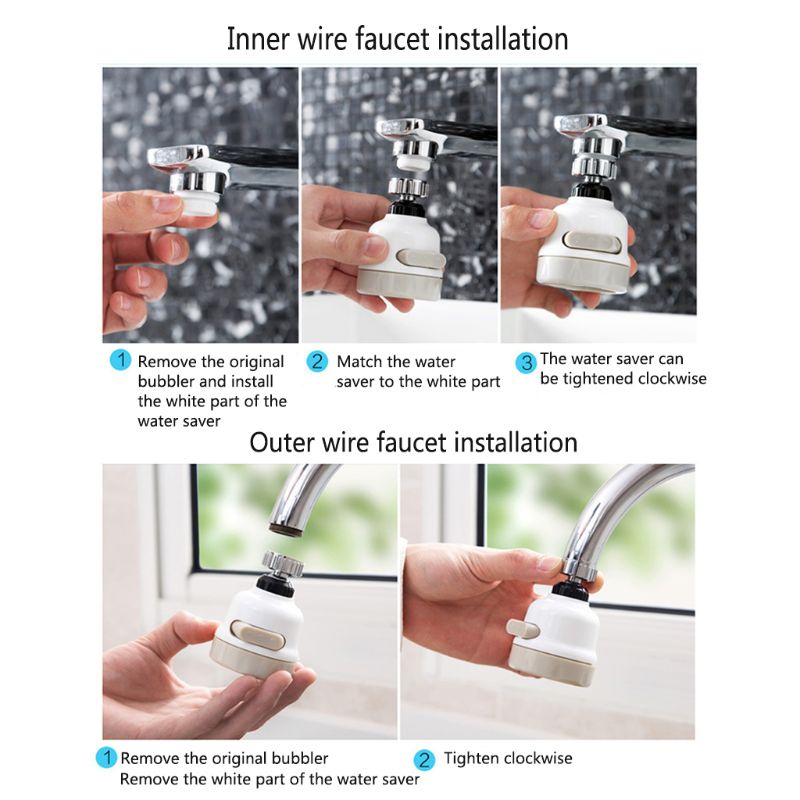 Inner wire faucet installation

1 Remove the original bubbler and install the white part of the water saver

2 Match the water saver to the white part

3 The water saver can be tightened clockwise

Outer wire faucet installation

1 Remove the original bubbler
Remove the white part of the water saver

2 Tighten clockwise