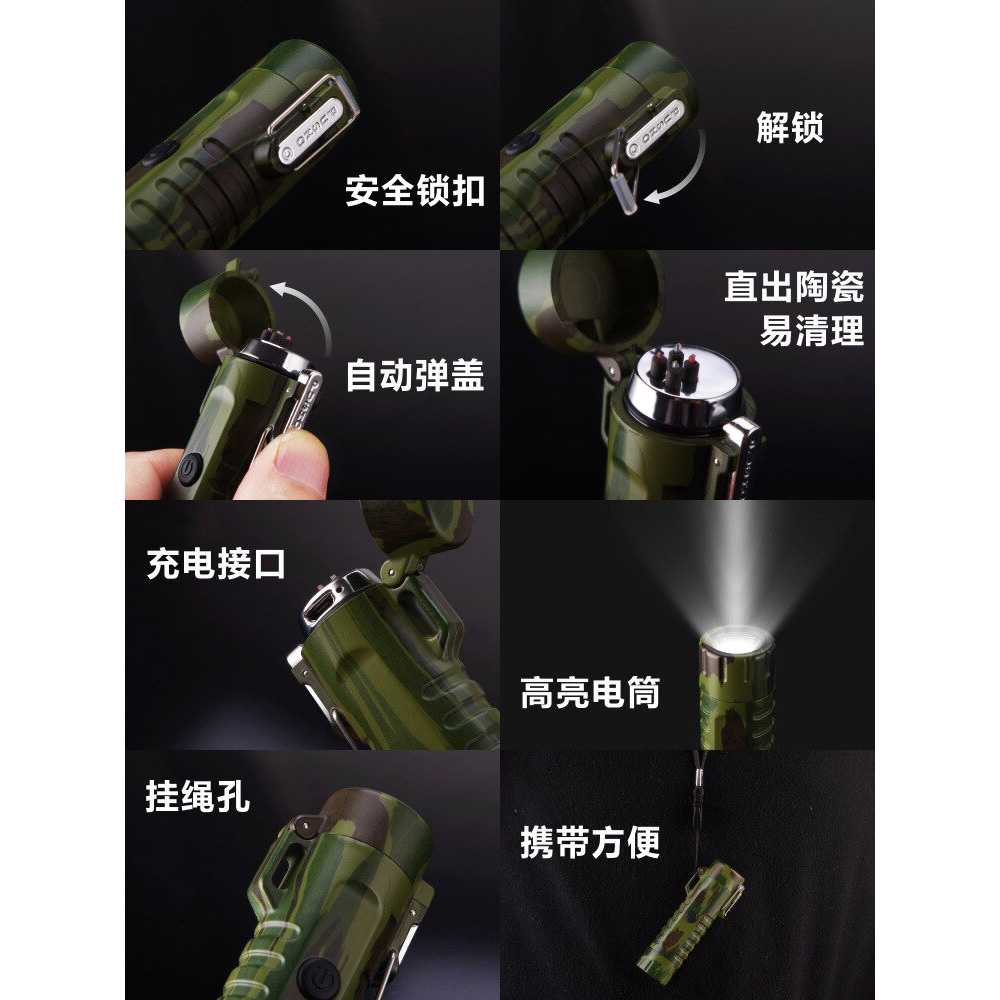 安全锁扣

解锁

自动弹盖

直出陶瓷
易清理

充电接口

高亮电筒

挂绳孔

携带方便