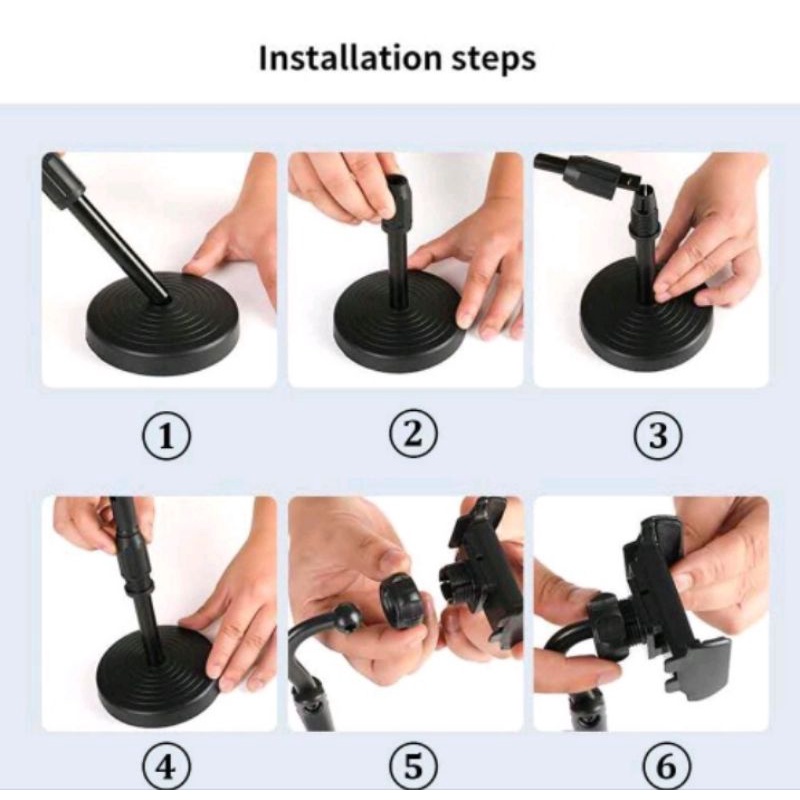 Installation steps

①

②

③

④

⑤

⑥