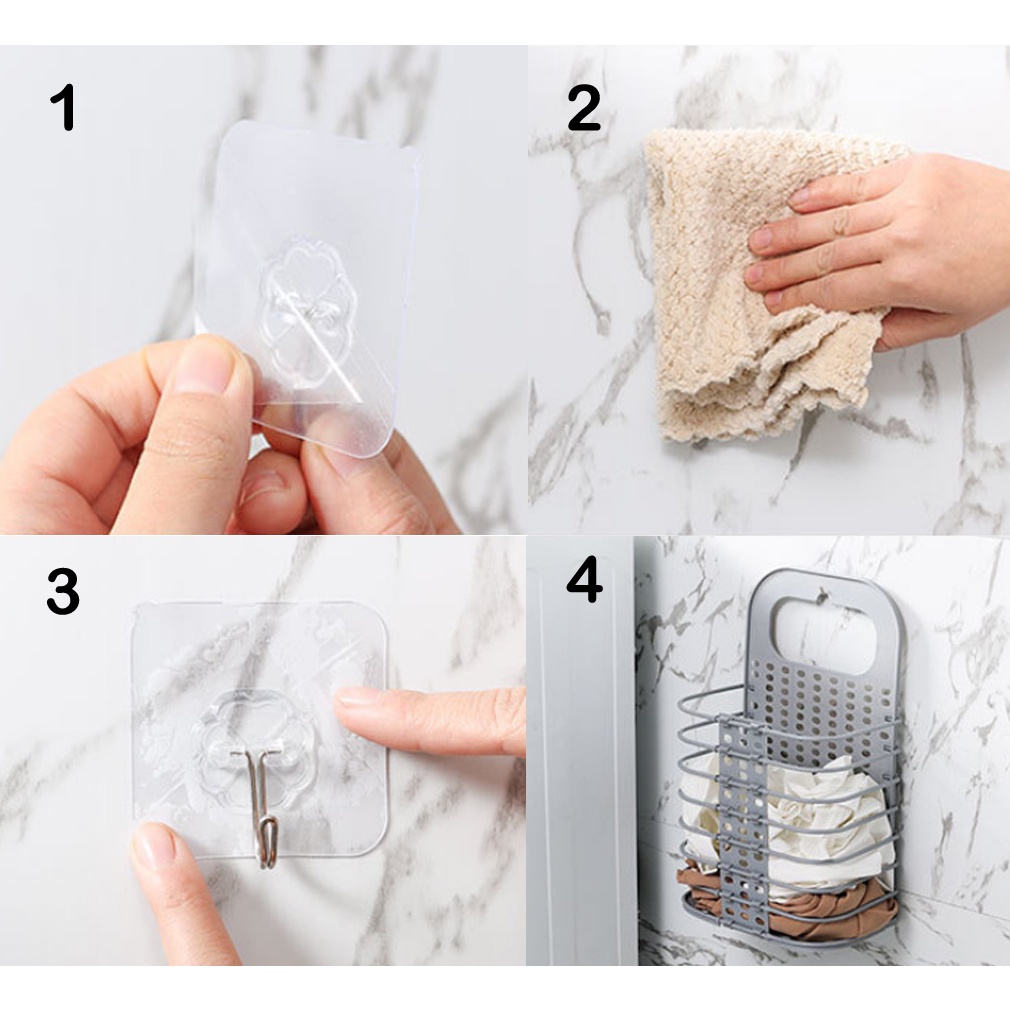 1

2

3

4