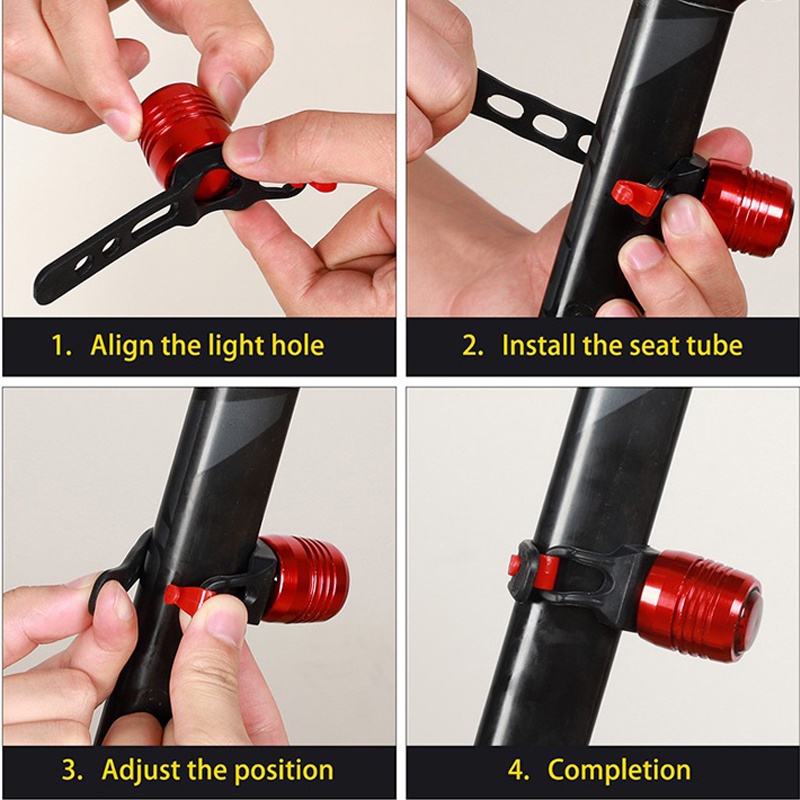 1. Align the light hole

2. Install the seat tube

3. Adjust the position

4. Completion