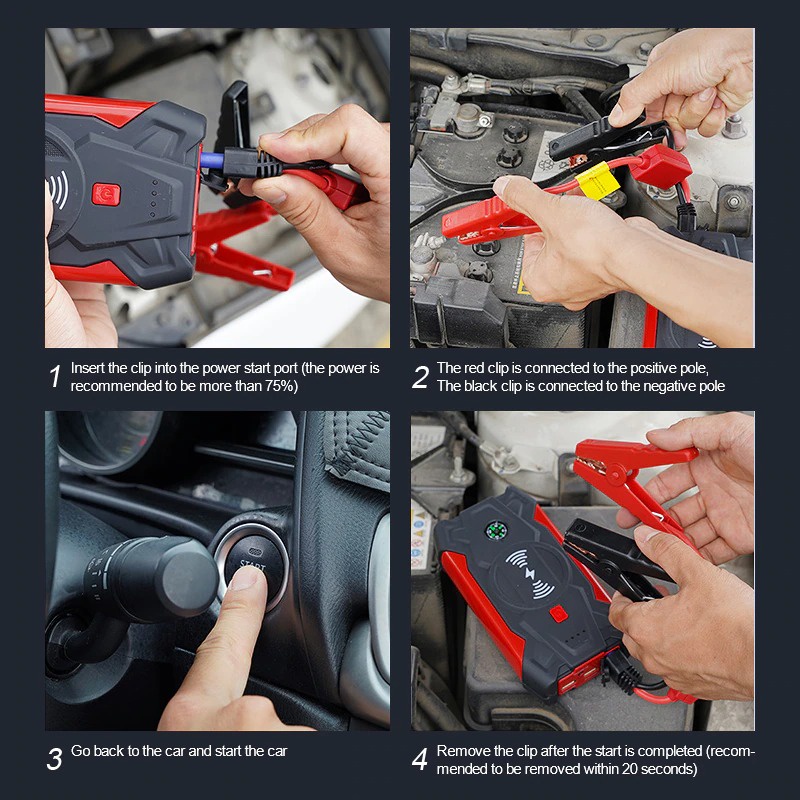 1 Insert the clip into the power start port (the power is recommended to be more than 75%)

2 The red clip is connected to the positive pole, The black clip is connected to the negative pole

START

3 Go back to the car and start the car

4 Remove the clip after the start is completed (recommended to be removed within 20 seconds)