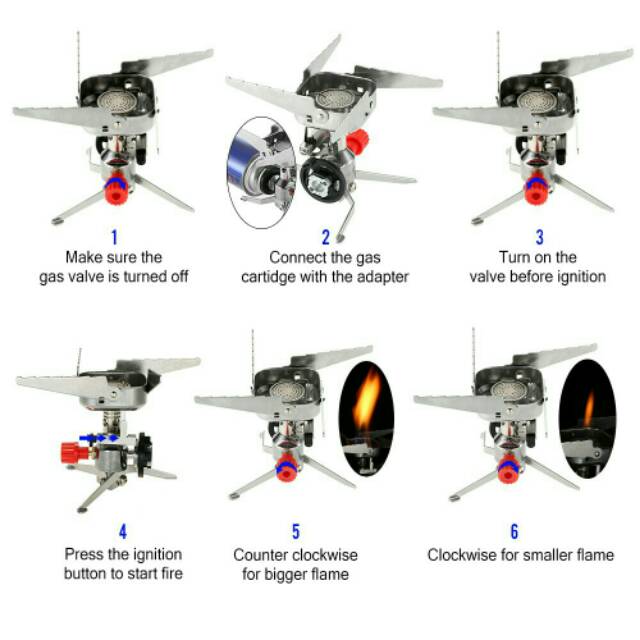 1
Make sure the gas valve is turned off

2
Connect the gas cartidge with the adapter

3
Turn on the valve before ignition

4
Press the ignition button to start fire

5
Counter clockwise for bigger flame

6
Clockwise for smaller flame