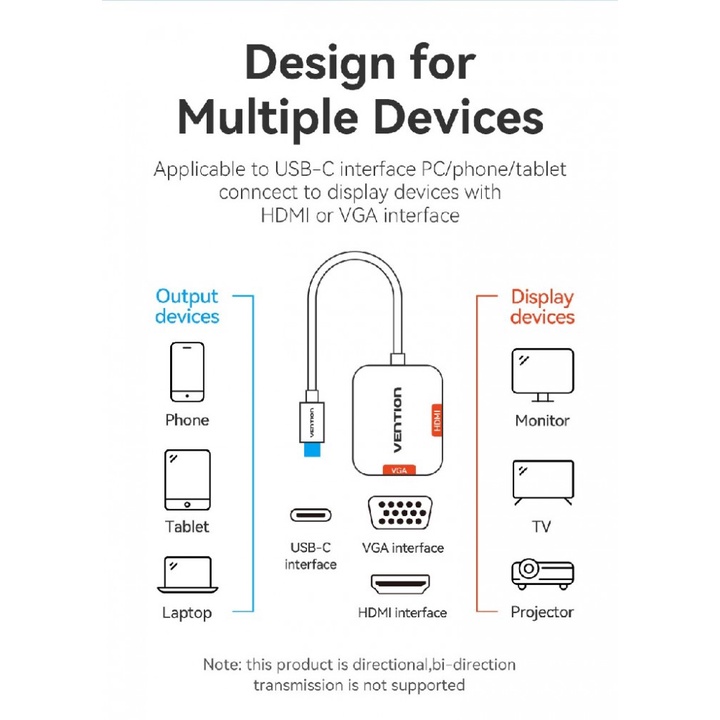 Design for Multiple Devices

Applicable to USB-C interface PC/phone/tablet conncect to display devices with HDMI or VGA interface

Output devices

Phone

Tablet

Laptop

VENTION

VENTION

HDMI

VGA

USB-C interface

VGA interface

HDMI interface

Display devices

Monitor

TV

Projector

Note: this product is directional,bi-direction transmission is not supported