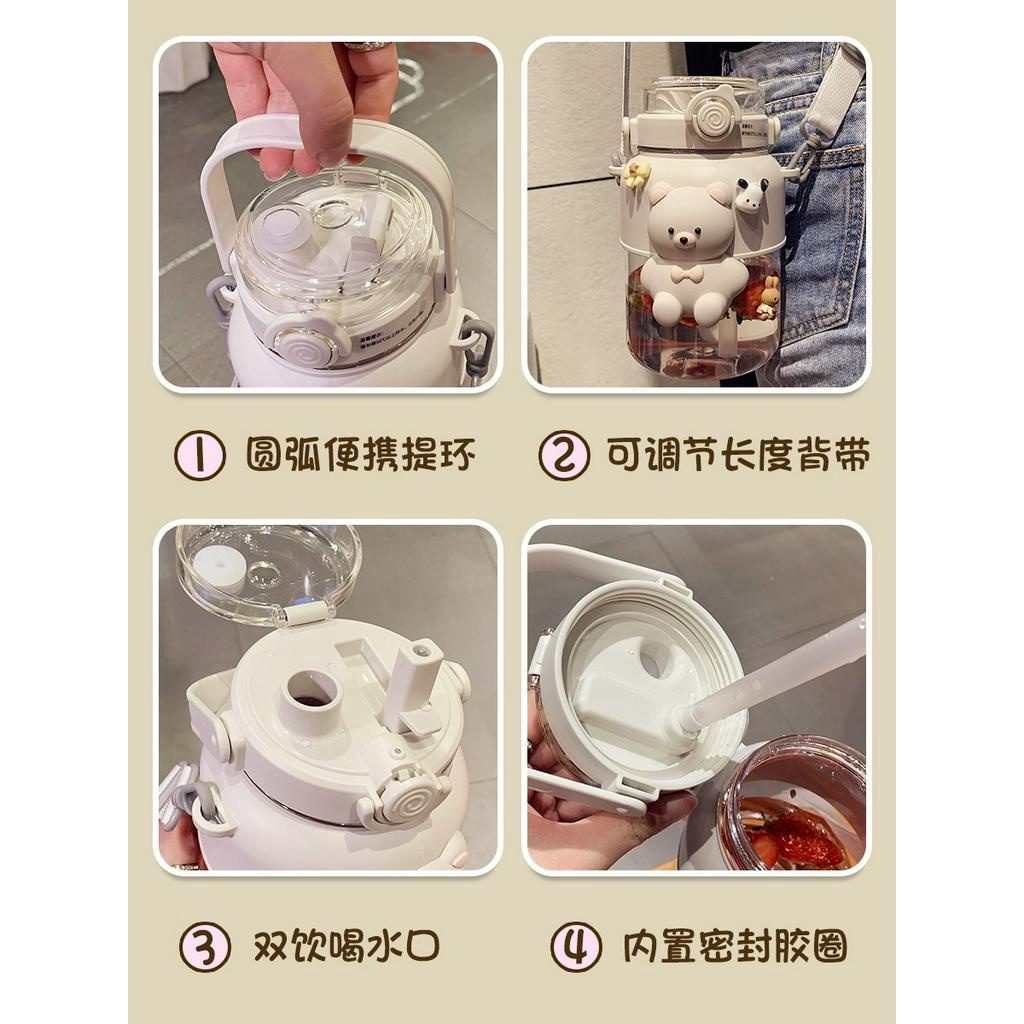 ① 圆弧便携提环

② 可调节长度背带

③ 双饮喝水口

④ 内置密封胶圈