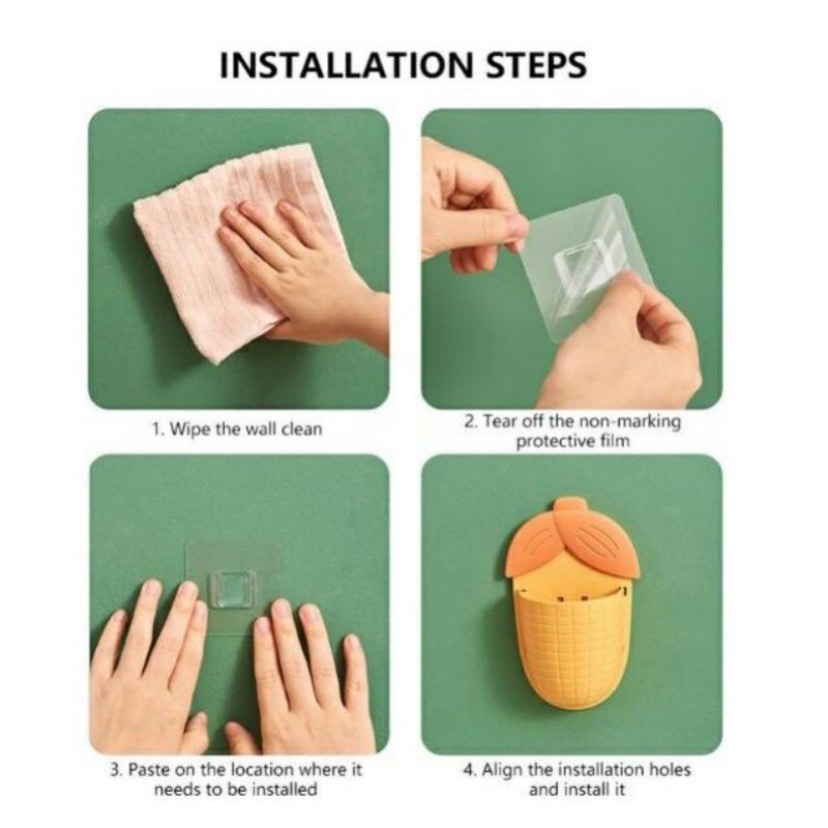 INSTALLATION STEPS

1. Wipe the wall clean

2. Tear off the non-marking protective film

3. Paste on the location where it needs to be installed

4. Align the installation holes and install it