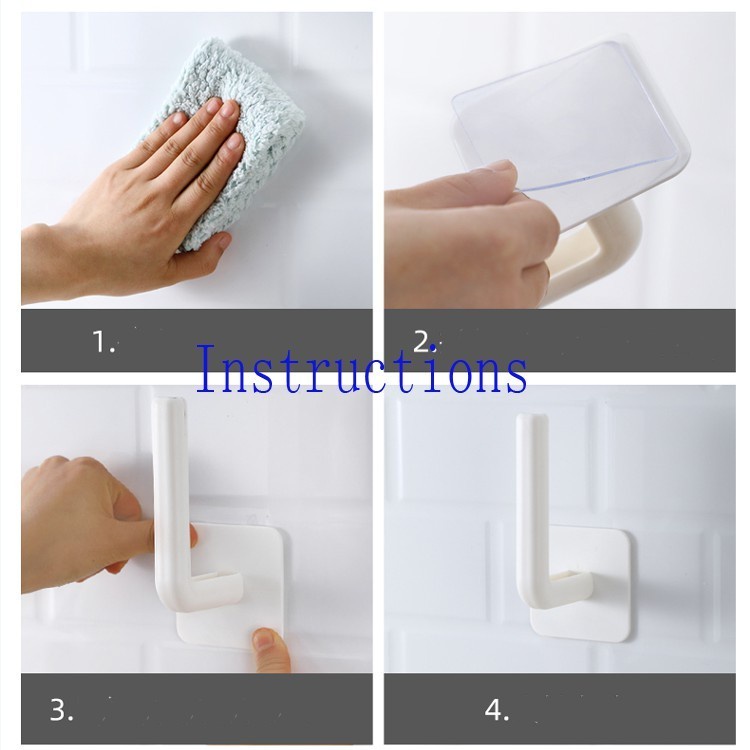 1.

2.

Instructions

3.

4.