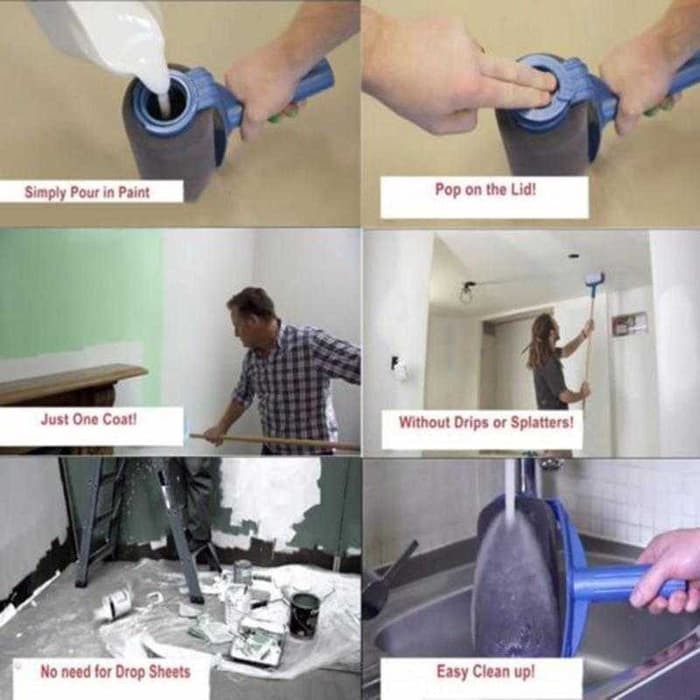 Simply Pour in Paint

Pop on the Lid!

Just One Coat!

Without Drips or Splatters!

No need for Drop Sheets

Easy Clean up!