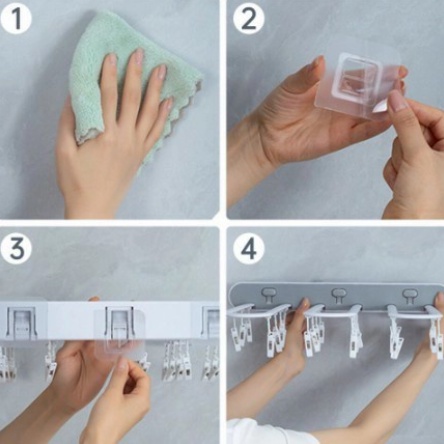 1

2

3

4