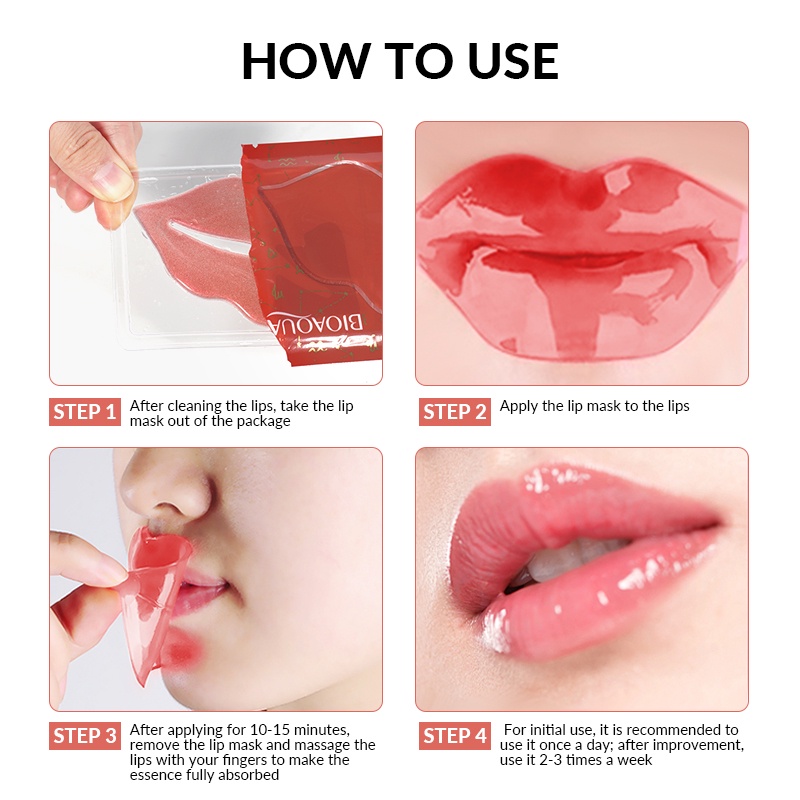 HOW TO USE

BIOAQUA

STEP 1 After cleaning the lips, take the lip mask out of the package

STEP 2 Apply the lip mask to the lips

STEP 3 After applying for 10-15 minutes, remove the lip mask and massage the lips with your fingers to make the essence fully absorbed

STEP 4 For initial use, it is recommended to use it once a day; after improvement, use it 2-3 times a week