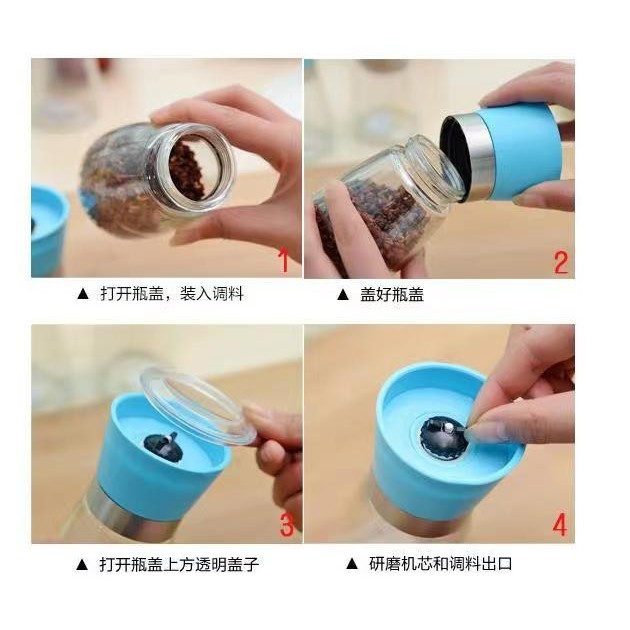 1

▲ 打开瓶盖，装入调料

2

▲ 盖好瓶盖

3

▲ 打开瓶盖上方透明盖子

4

▲ 研磨机芯和调料出口