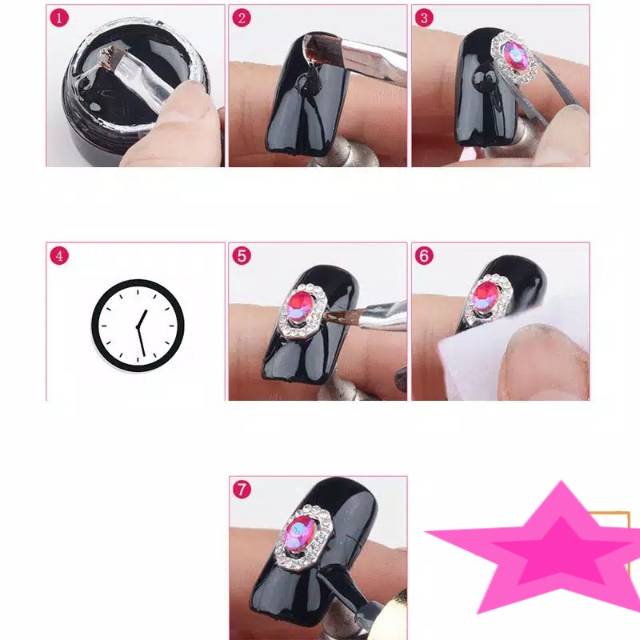 1
2
3
4
5
6
7