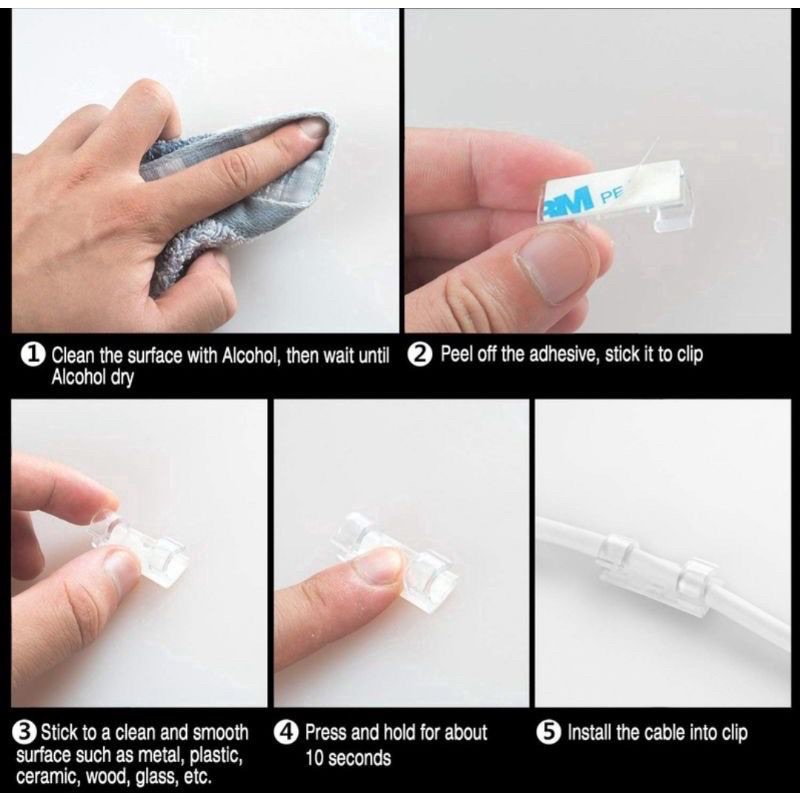 3M PE

1 Clean the surface with Alcohol, then wait until Alcohol dry

2 Peel off the adhesive, stick it to clip

3 Stick to a clean and smooth surface such as metal, plastic, ceramic, wood, glass, etc.

4 Press and hold for about 10 seconds

5 Install the cable into clip