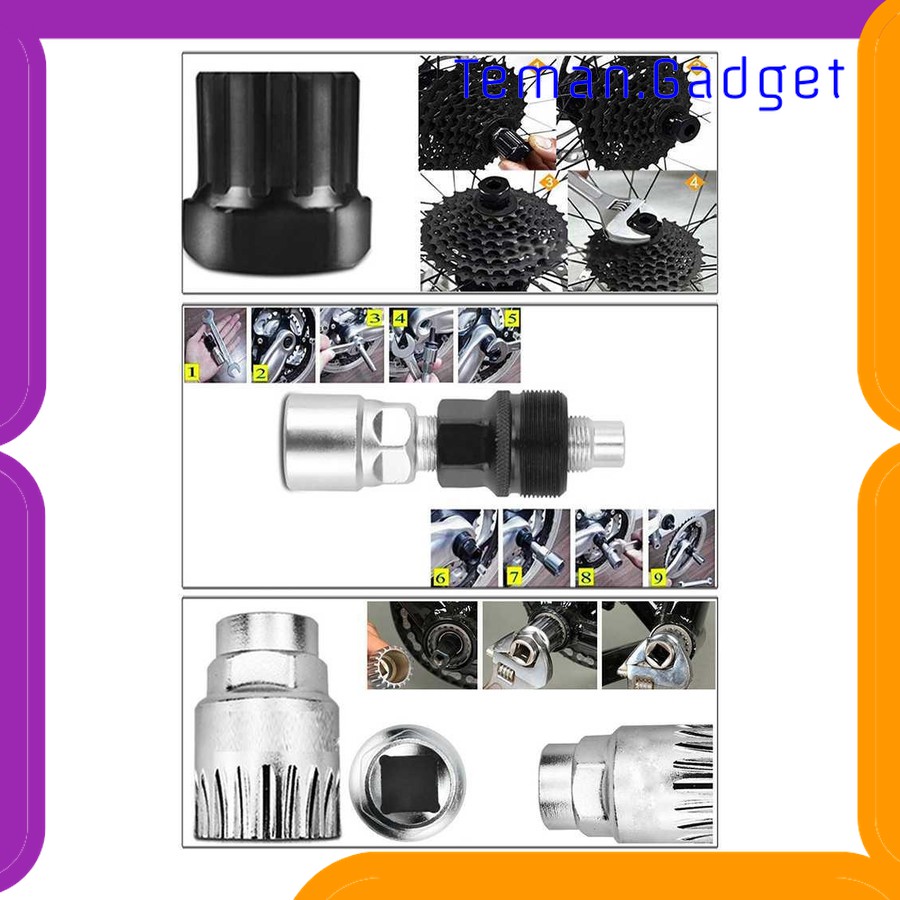 Teman.Gadget

3
4

1
2
3
4
5

6
7
8
9