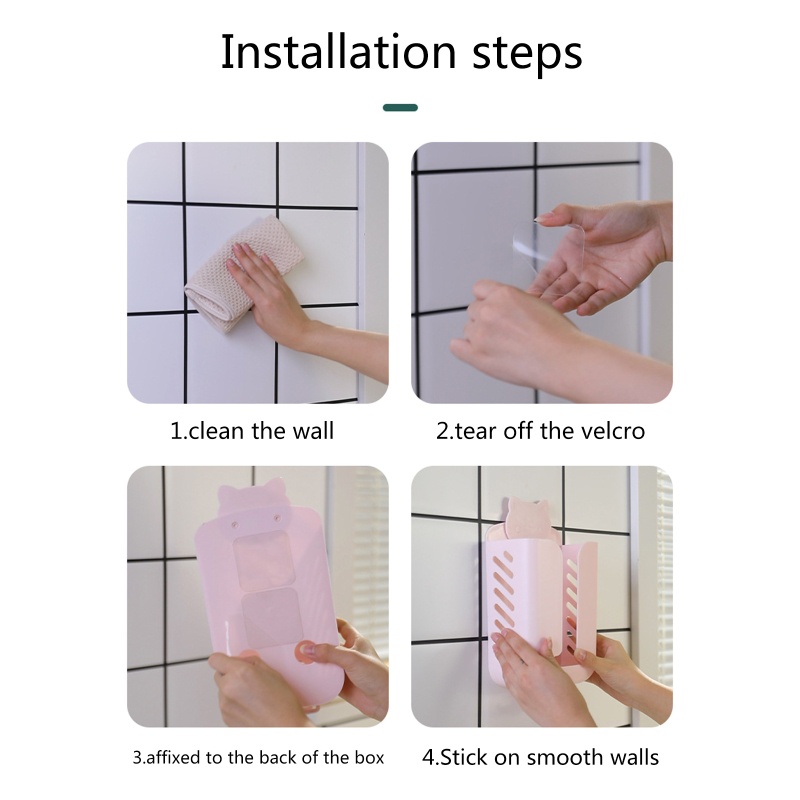 Installation steps

1.clean the wall

2.tear off the velcro

3.affixed to the back of the box

4.Stick on smooth walls