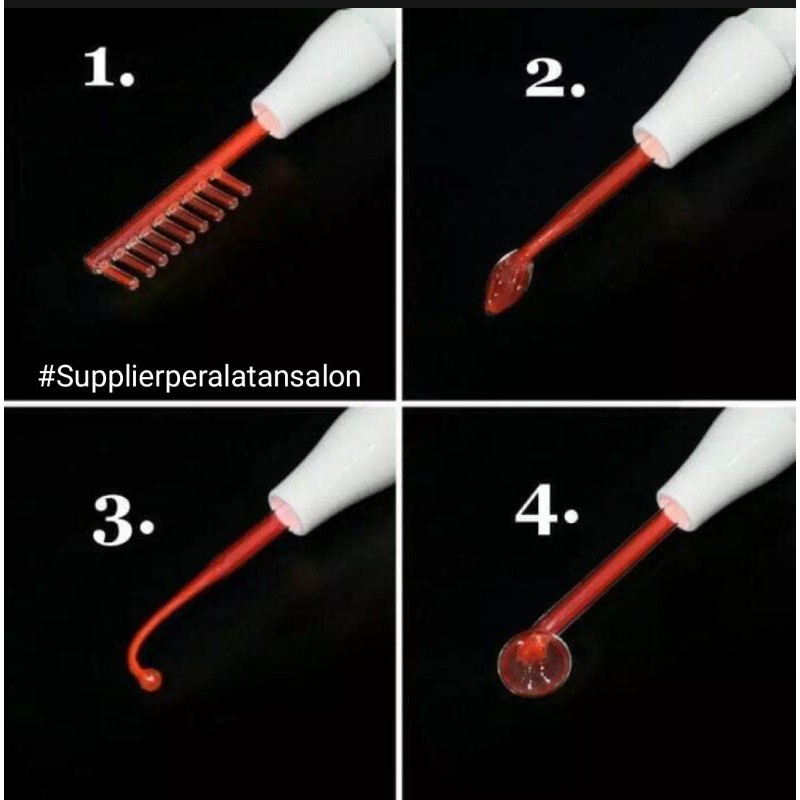 1.

#Supplierperalatansalon

2.

3.

4.