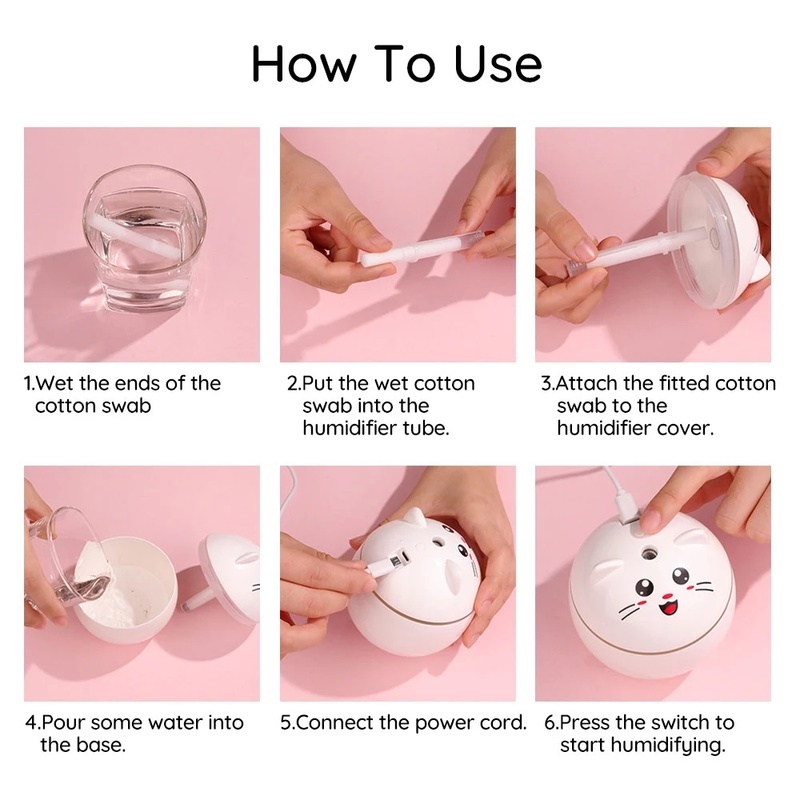 How To Use

1.Wet the ends of the cotton swab

2.Put the wet cotton swab into the humidifier tube.

3.Attach the fitted cotton swab to the humidifier cover.

4.Pour some water into the base.

5.Connect the power cord.

6.Press the switch to start humidifying.