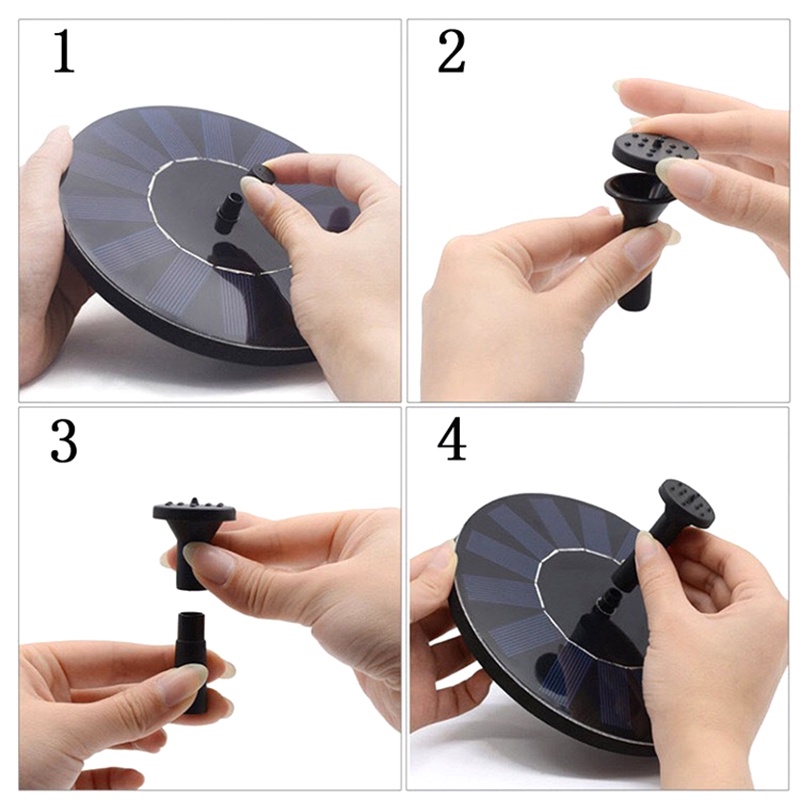 1

2

3

4