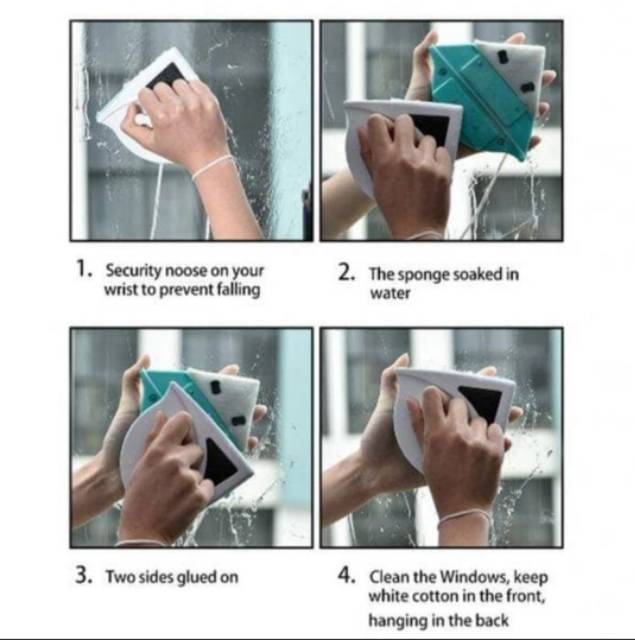 1. Security noose on your wrist to prevent falling

2. The sponge soaked in water

3. Two sides glued on

4. Clean the Windows, keep white cotton in the front, hanging in the back