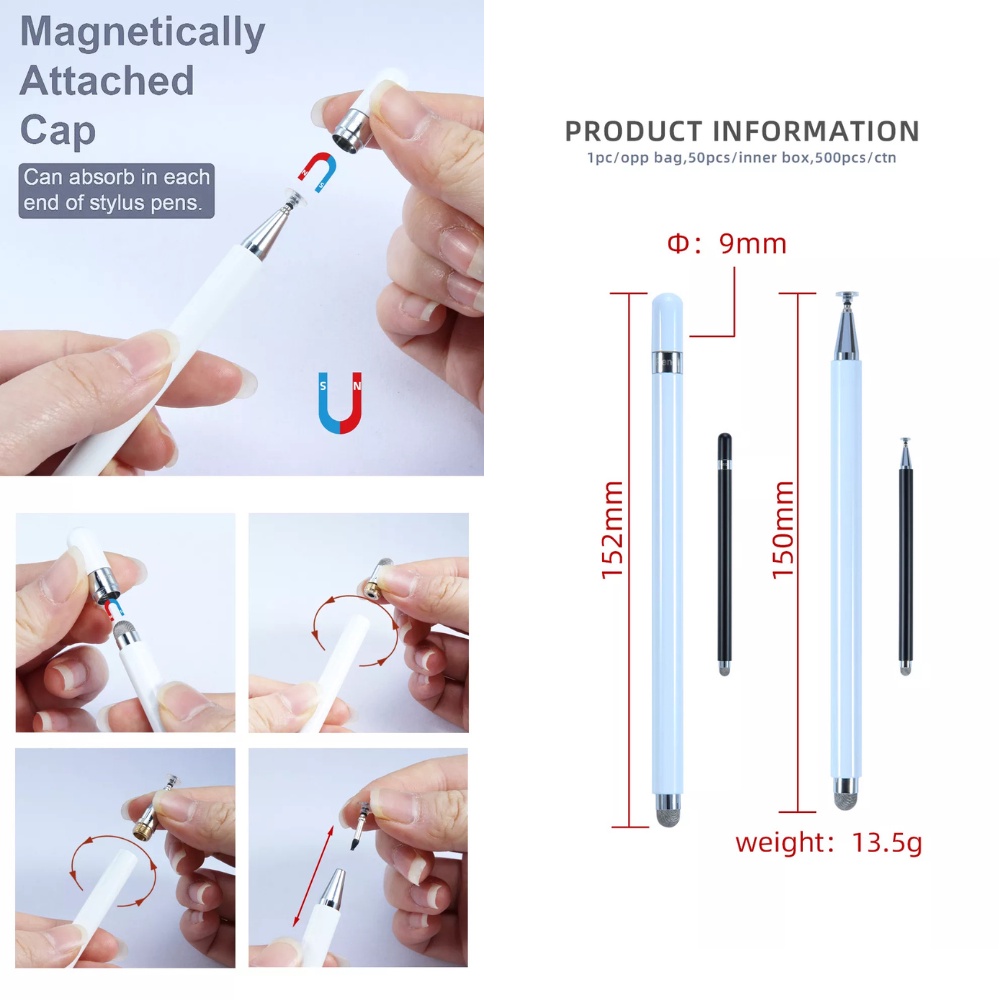 Magnetically Attached Cap

Can absorb in each end of stylus pens.

S N

PRODUCT INFORMATION

1pc/opp bag,50pcs/inner box,500pcs/ctn

Φ: 9mm

152mm

150mm

weight: 13.5g