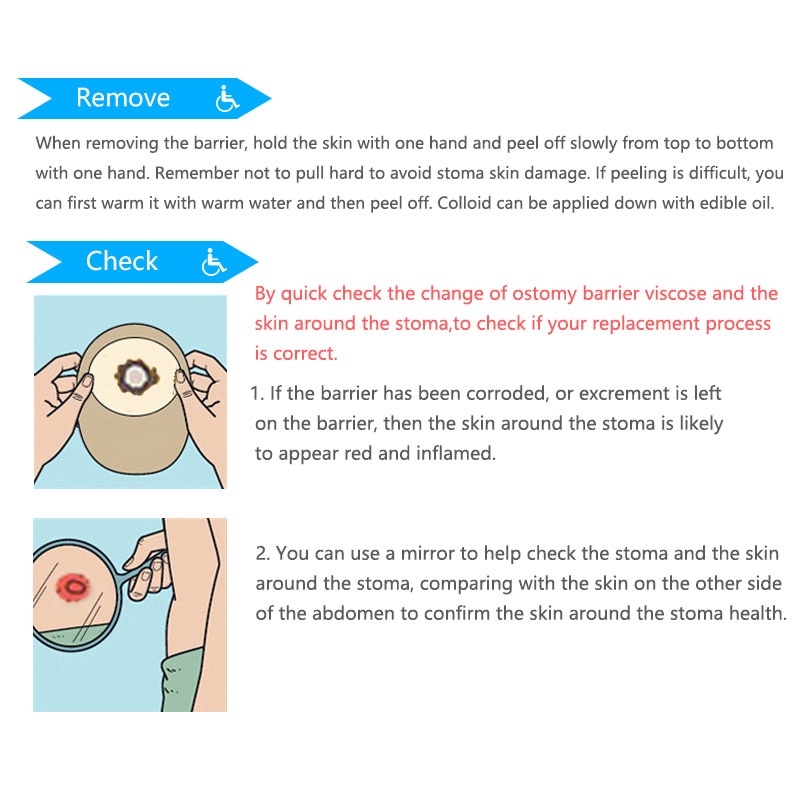 Remove

When removing the barrier, hold the skin with one hand and peel off slowly from top to bottom with one hand. Remember not to pull hard to avoid stoma skin damage. If peeling is difficult, you can first warm it with warm water and then peel off. Colloid can be applied down with edible oil.

Check

By quick check the change of ostomy barrier viscose and the skin around the stoma,to check if your replacement process is correct.

1. If the barrier has been corroded, or excrement is left on the barrier, then the skin around the stoma is likely to appear red and inflamed.

2. You can use a mirror to help check the stoma and the skin around the stoma, comparing with the skin on the other side of the abdomen to confirm the skin around the stoma health.