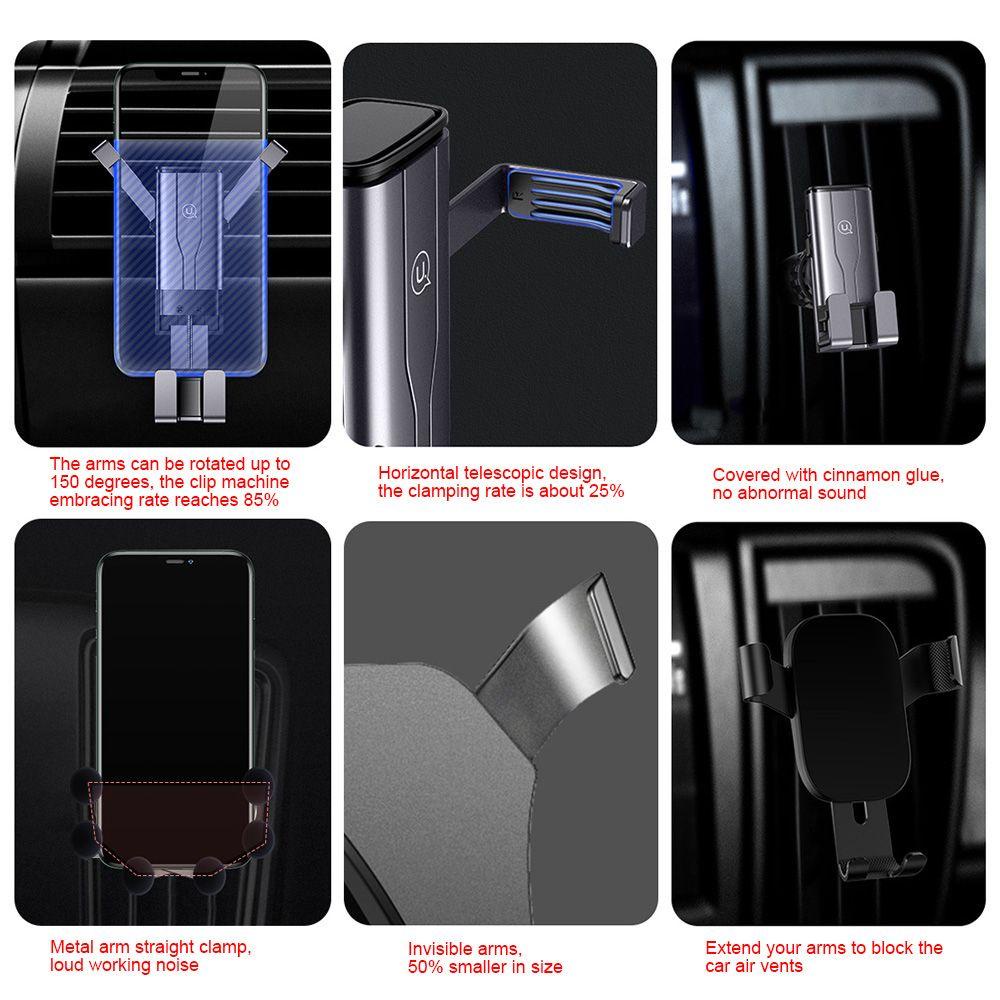 The arms can be rotated up to 150 degrees, the clip machine embracing rate reaches 85%

Horizontal telescopic design, the clamping rate is about 25%

Covered with cinnamon glue, no abnormal sound

Metal arm straight clamp, loud working noise

Invisible arms, 50% smaller in size

Extend your arms to block the car air vents